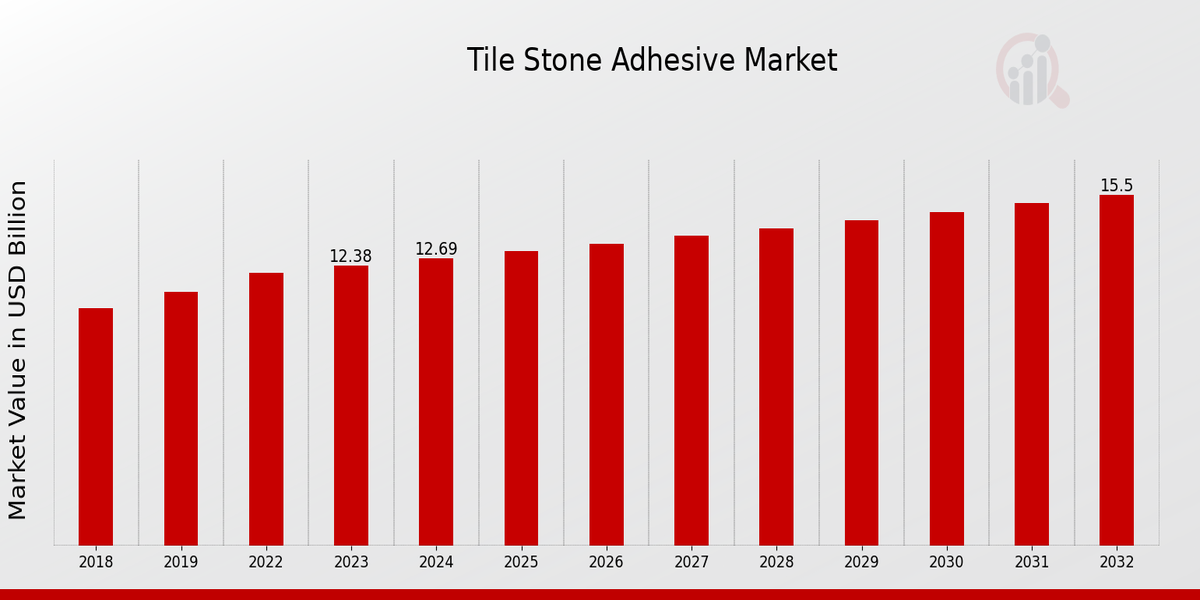 Tile Stone Adhesive Market

Market Value in USD Billion

12.38
12.69
15.5

2018
2019
2022
2023
2024
2025
2026
2027
2028
2029
2030
2031
2032