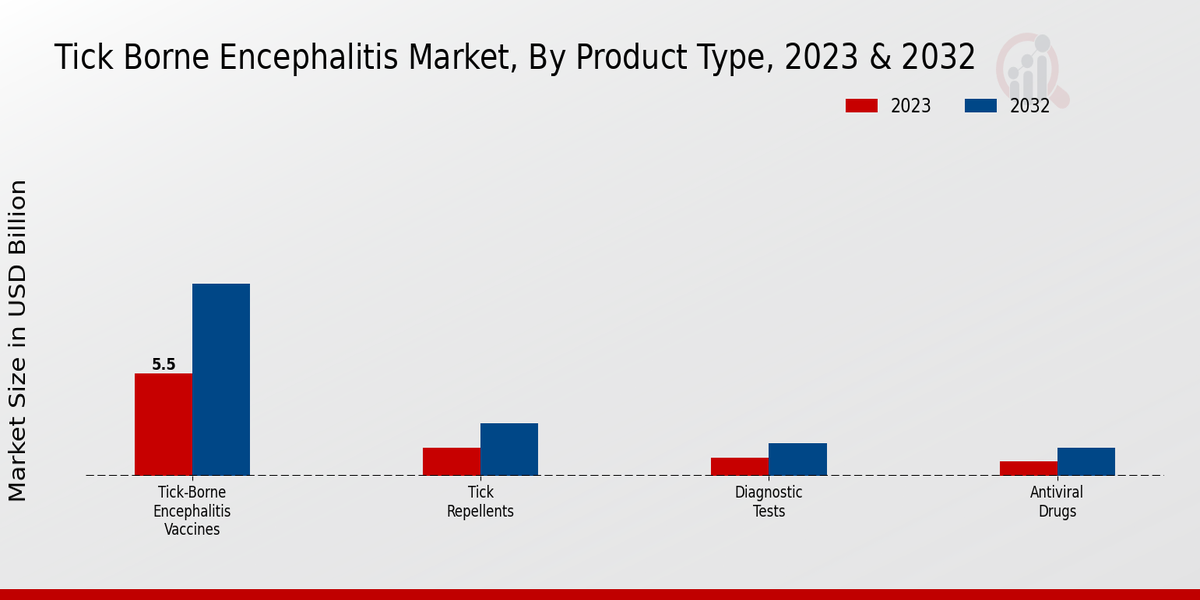 Tick Borne Encephalitis Market, By Product Type, 2023 & 2032

2023
2032

Market Size in USD Billion

5.5

Tick-Borne Encephalitis Vaccines

Tick Repellents

Diagnostic Tests

Antiviral Drugs