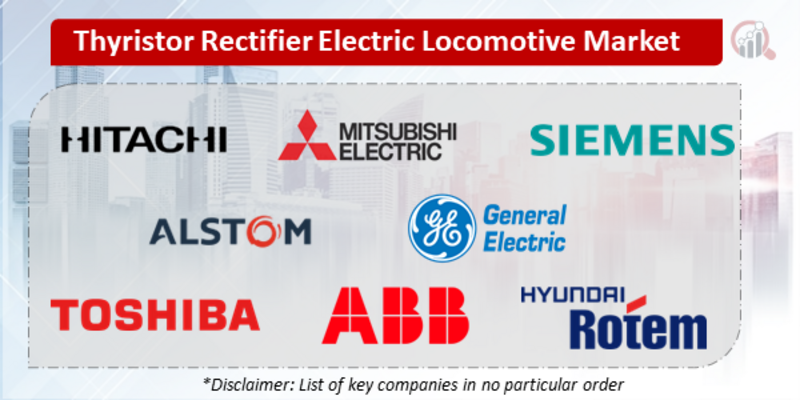 Thyristor Rectifier Electric Locomotive Market

HITACHI

MITSUBISHI ELECTRIC

SIEMENS

ALSTOM

GE General Electric

TOSHIBA

ABB

HYUNDAI Rotem

*Disclaimer: List of key companies in no particular order