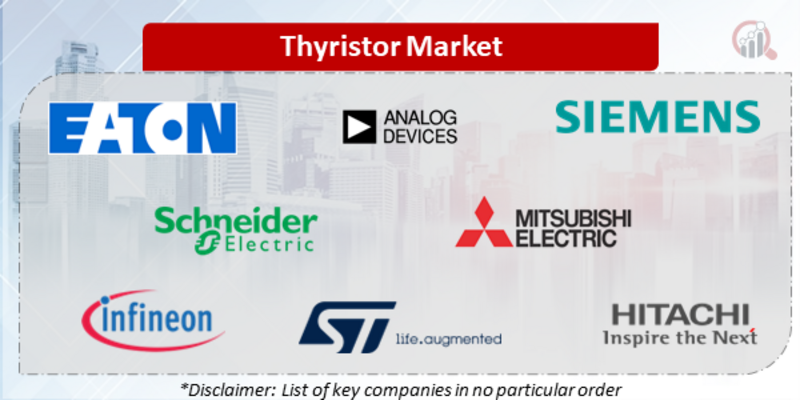 Thyristor Market

EATON

ANALOG DEVICES

SIEMENS

Schneider Electric

MITSUBISHI ELECTRIC

infineon

ST life.augmented

HITACHI Inspire the Next

*Disclaimer: List of key companies in no particular order