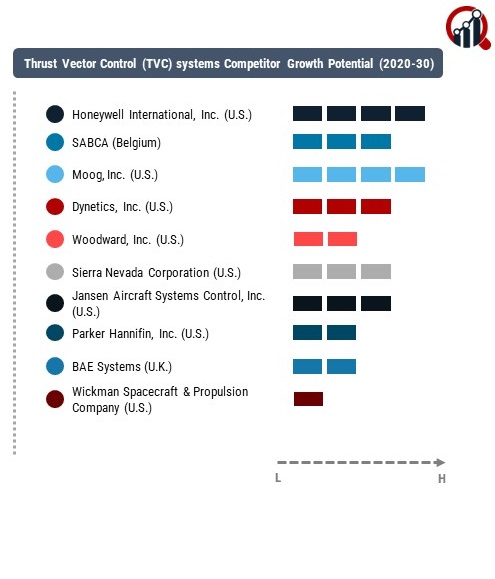 Thrust Vector Control (TVC) systems Competitor Growth Potential (2020-30)

Honeywell International, Inc. (U.S.)

SABCA (Belgium)

Moog, Inc. (U.S.)

Dynetics, Inc. (U.S.)

Woodward, Inc. (U.S.)

Sierra Nevada Corporation (U.S.)

Jansen Aircraft Systems Control, Inc. (U.S.)

Parker Hannifin, Inc. (U.S.)

BAE Systems (U.K.)

Wickman Spacecraft & Propulsion Company (U.S.)

L

H