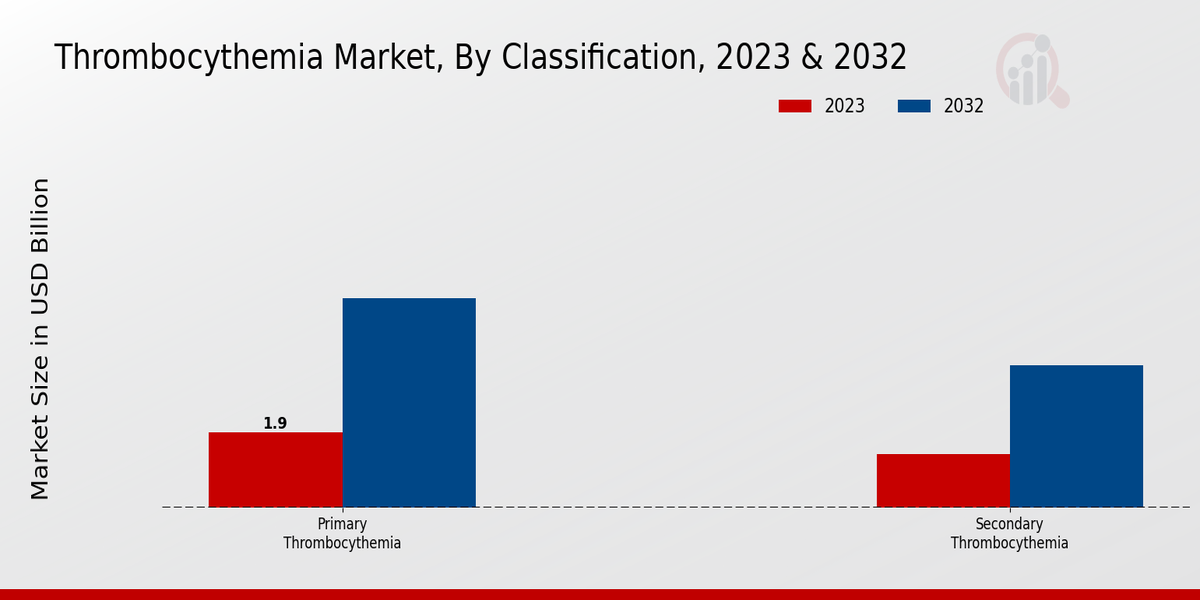 Thrombocythemia Market, By Classification, 2023 & 2032

2023
2032

Market Size in USD Billion

1.9

Primary Thrombocythemia

Secondary Thrombocythemia