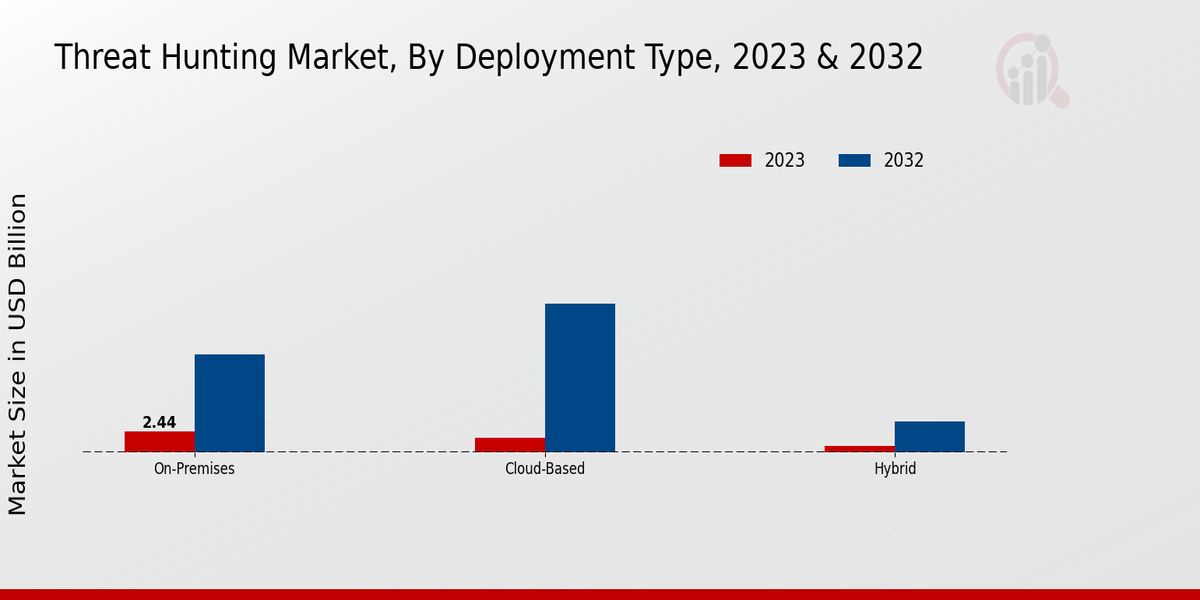 Threat Hunting Market, By Deployment Type, 2023 & 2032

2023
2032

Market Size in USD Billion

2.44

On-Premises
Cloud-Based
Hybrid