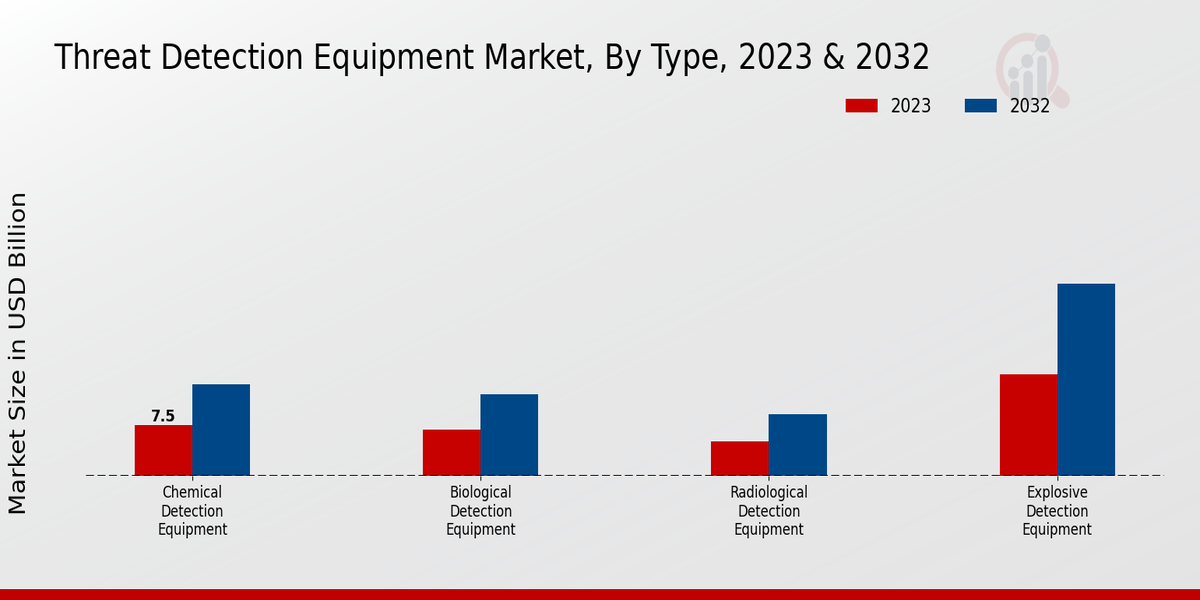 Threat Detection Equipment Market, By Type, 2023 & 2032

2023
2032

Market Size in USD Billion

7.5

Chemical Detection Equipment

Biological Detection Equipment

Radiological Detection Equipment

Explosive Detection Equipment