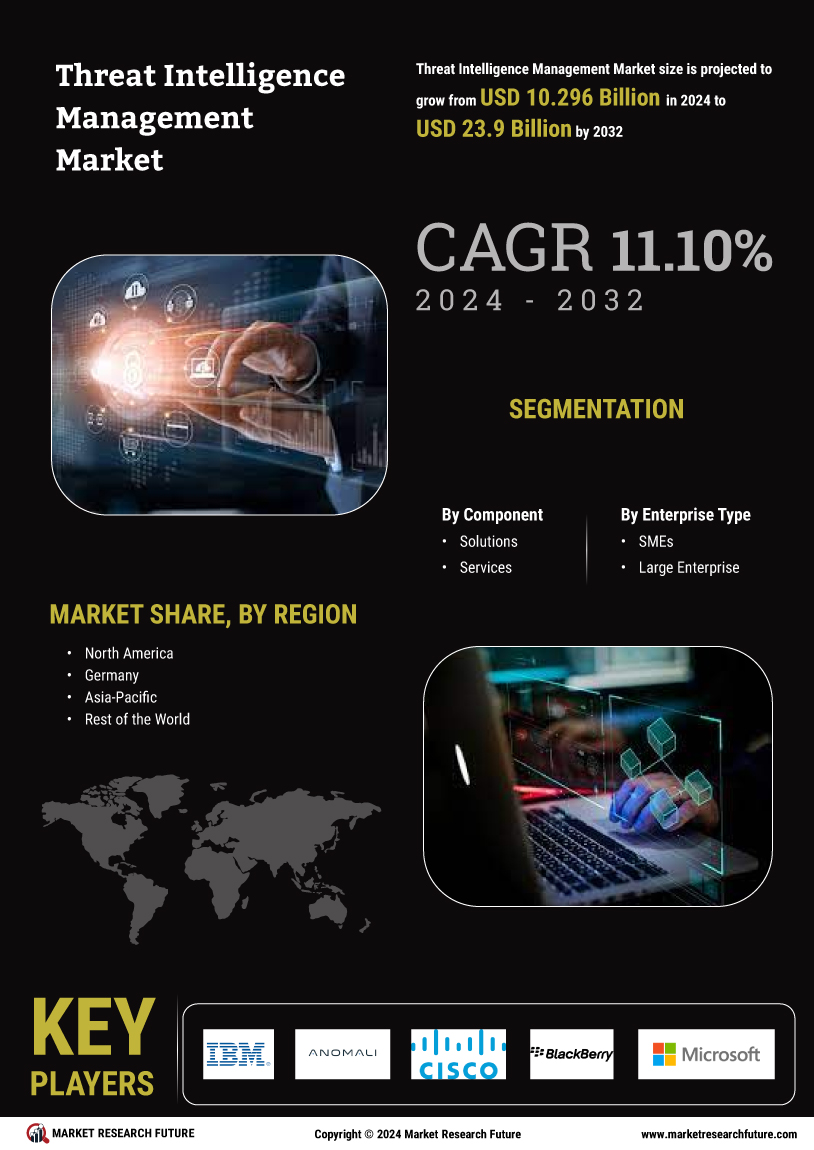 Threat Intelligence Management Market

Threat Intelligence Management Market size is projected to grow from USD 10.296 Billion in 2024 to USD 23.9 Billion by 2032

CAGR 11.10%
2024 - 2032

SEGMENTATION

By Component
• Solutions
• Services

By Enterprise Type
• SMEs
• Large Enterprise

MARKET SHARE, BY REGION
• North America
• Germany
• Asia-Pacific
• Rest of the World

KEY PLAYERS

IBM
ANOMALI
CISCO
BlackBerry
Microsoft

MARKET RESEARCH FUTURE
Copyright © 2024 Market Research Future
www.marketresearchfuture.com