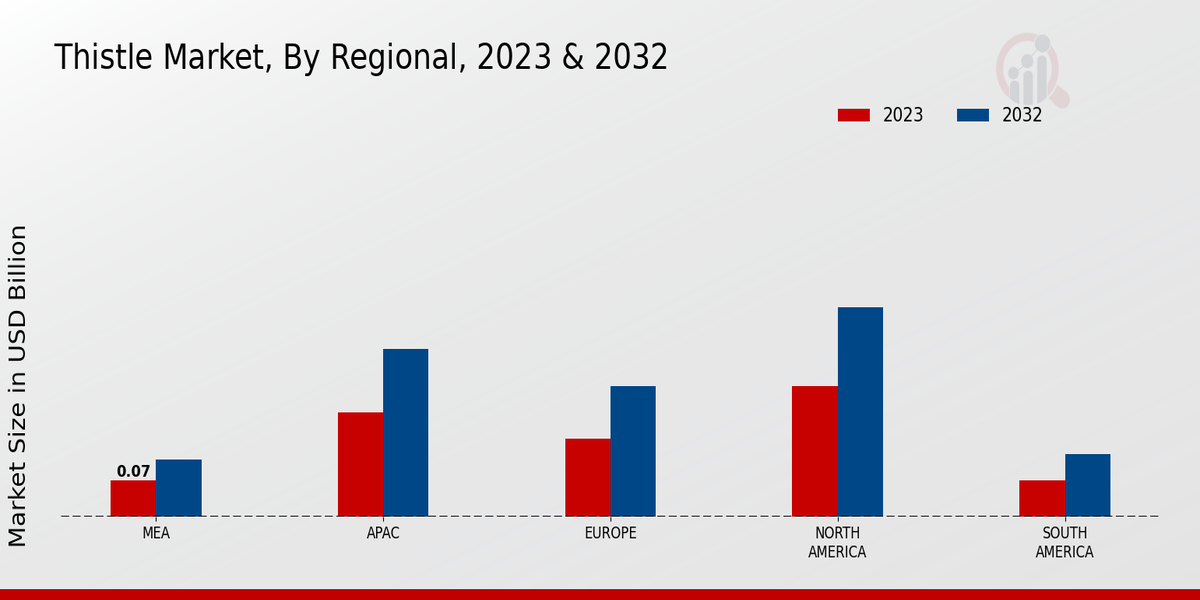 Thistle Market, By Regional, 2023 & 2032

2023
2032

Market Size in USD Billion

0.07

MEA
APAC
EUROPE
NORTH AMERICA
SOUTH AMERICA