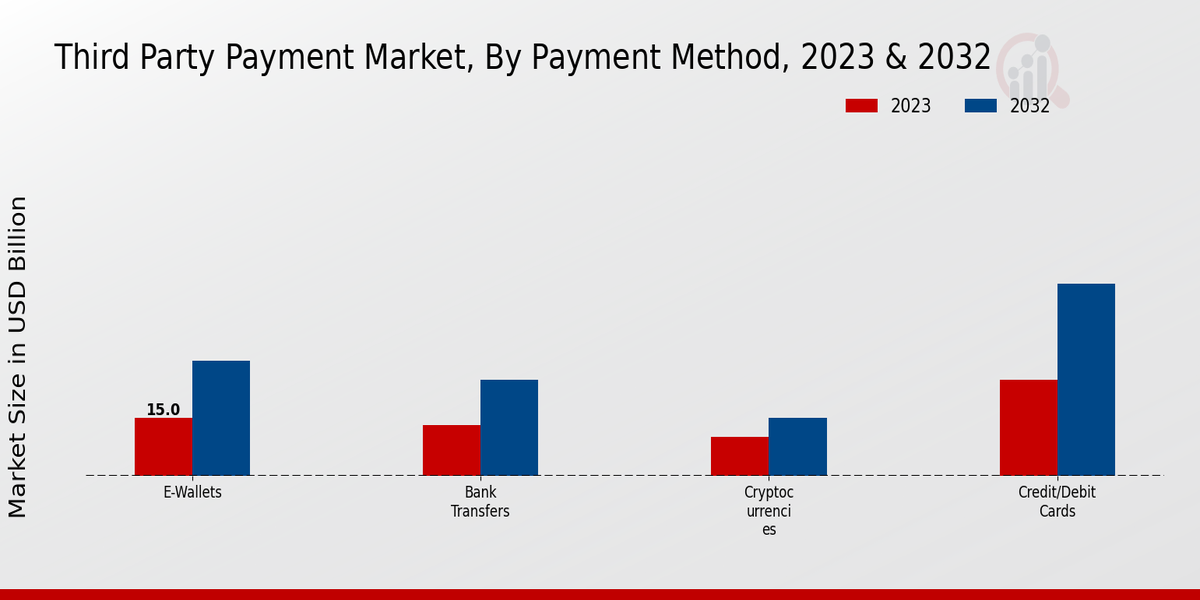 Third Party Payment Market, By Payment Method, 2023 & 2032

2023
2032

Market Size in USD Billion

15.0

E-Wallets

Bank Transfers

Cryptoc urrenci es

Credit/Debit Cards