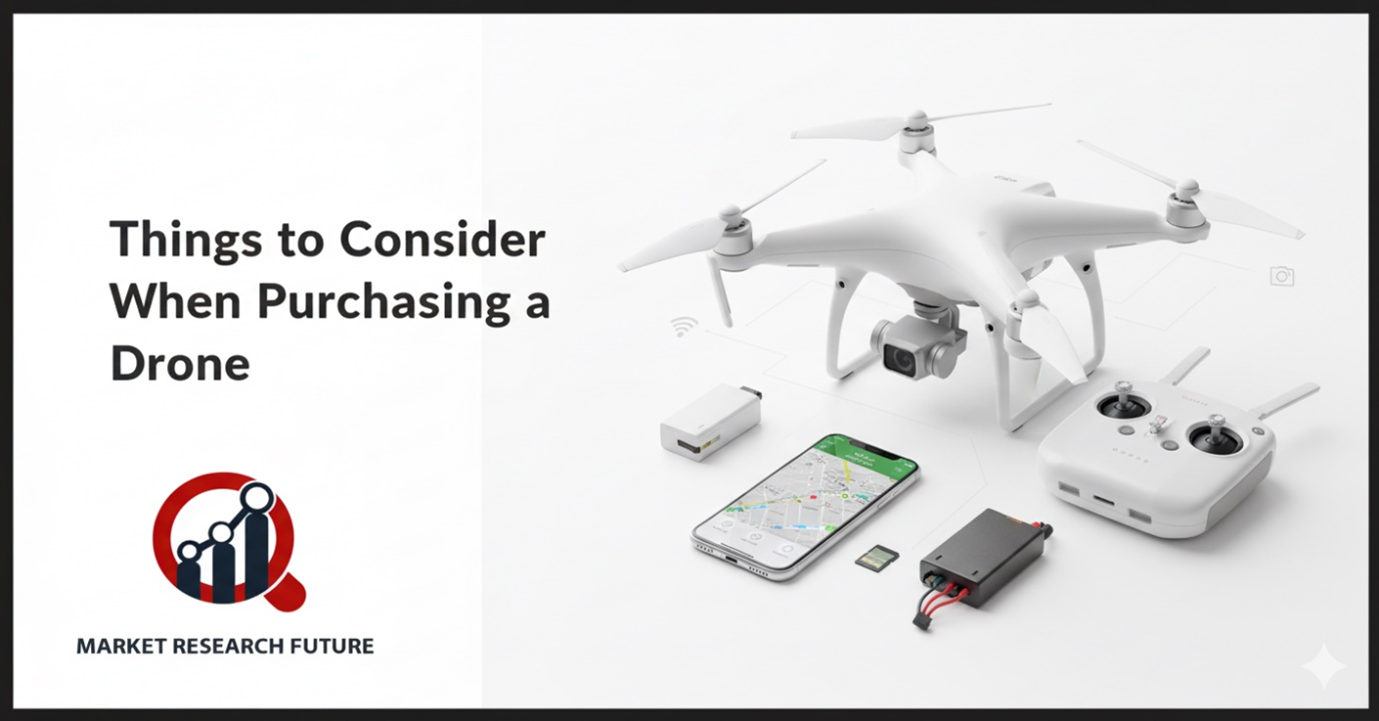 Things to Consider When Purchasing a Drone

MARKET RESEARCH FUTURE