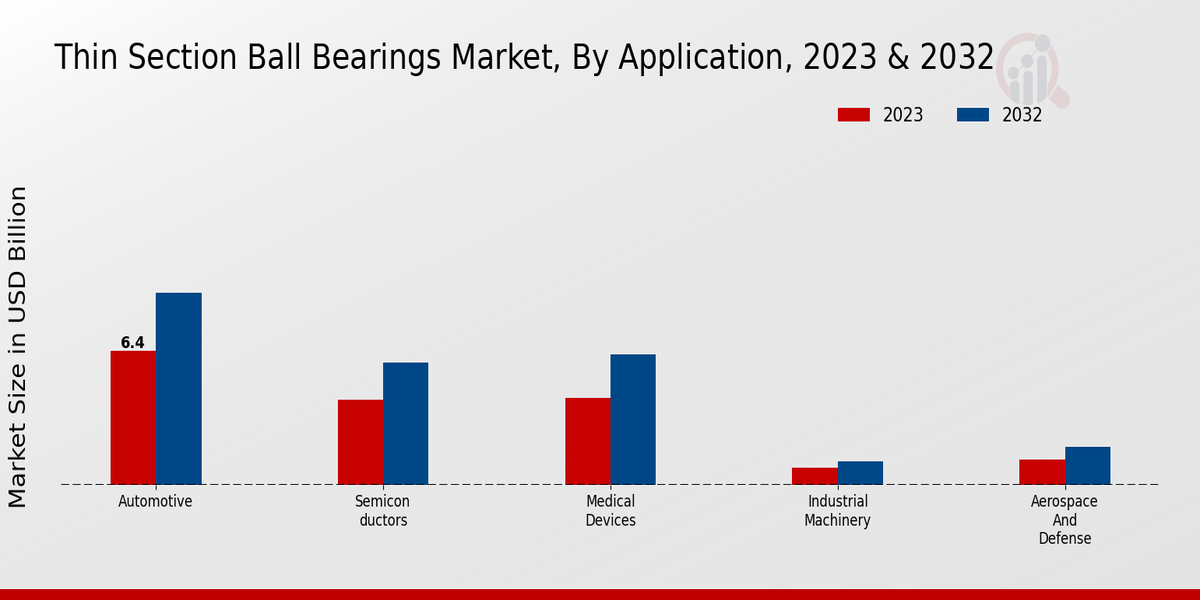 Thin Section Ball Bearings Market, By Application, 2023 & 2032

2023
2032

Market Size in USD Billion

6.4

Automotive

Semicon ductors

Medical Devices

Industrial Machinery

Aerospace And Defense