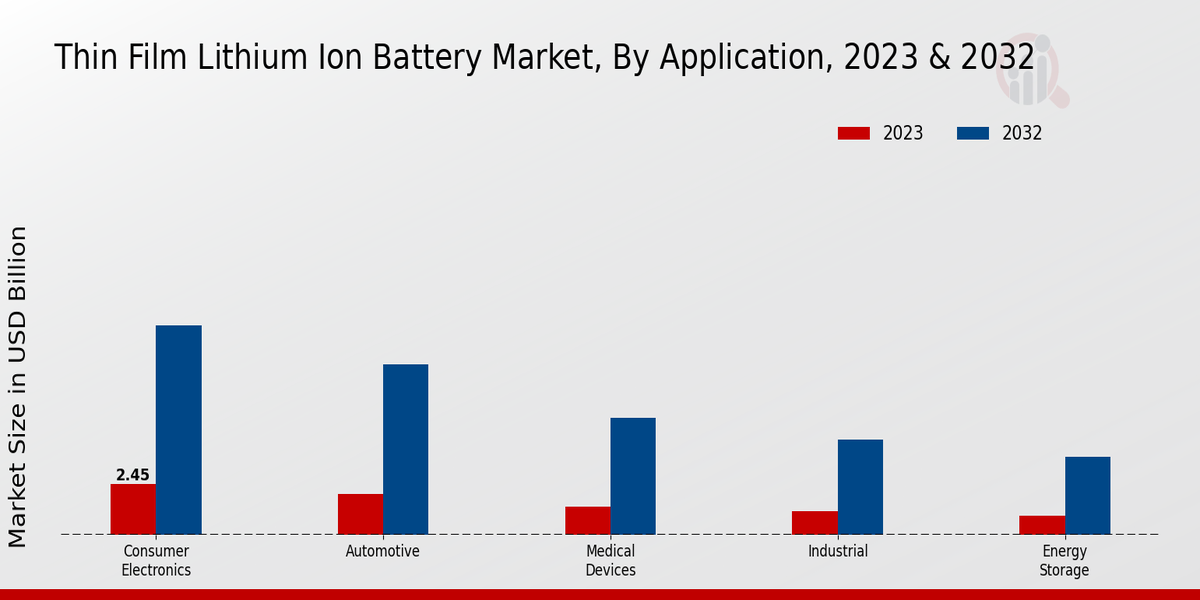 Thin Film Lithium Ion Battery Market, By Application, 2023 & 2032

2023
2032

Market Size in USD Billion

2.45

Consumer Electronics
Automotive
Medical Devices
Industrial
Energy Storage