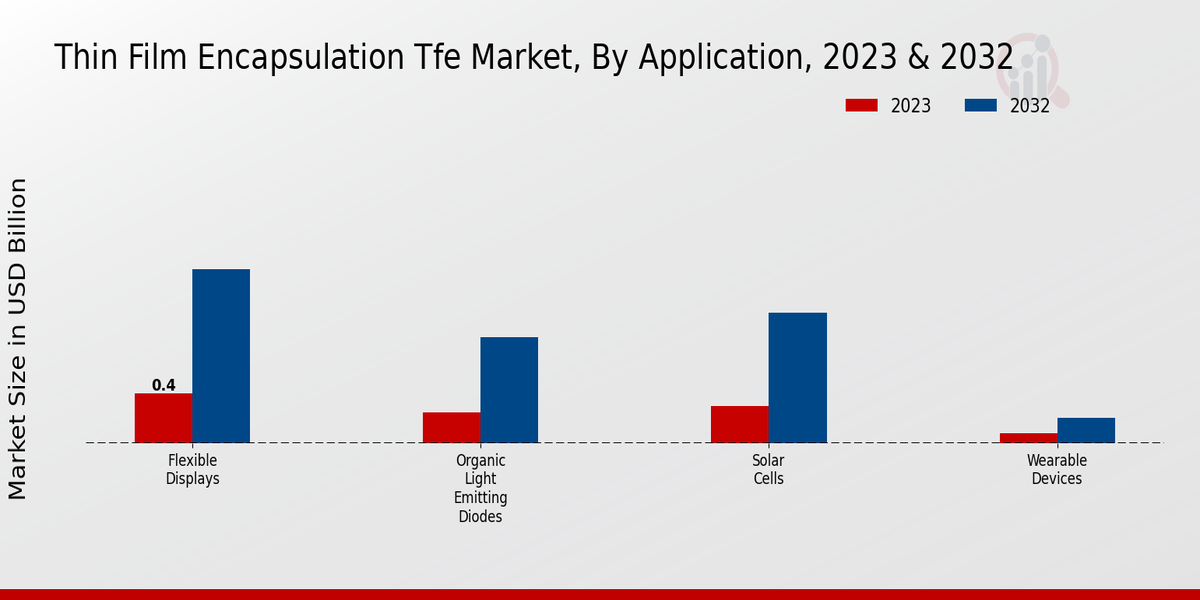 Thin Film Encapsulation Tfe Market, By Application, 2023 & 2032

2023
2032

Market Size in USD Billion

0.4

Flexible Displays

Organic Light Emitting Diodes

Solar Cells

Wearable Devices