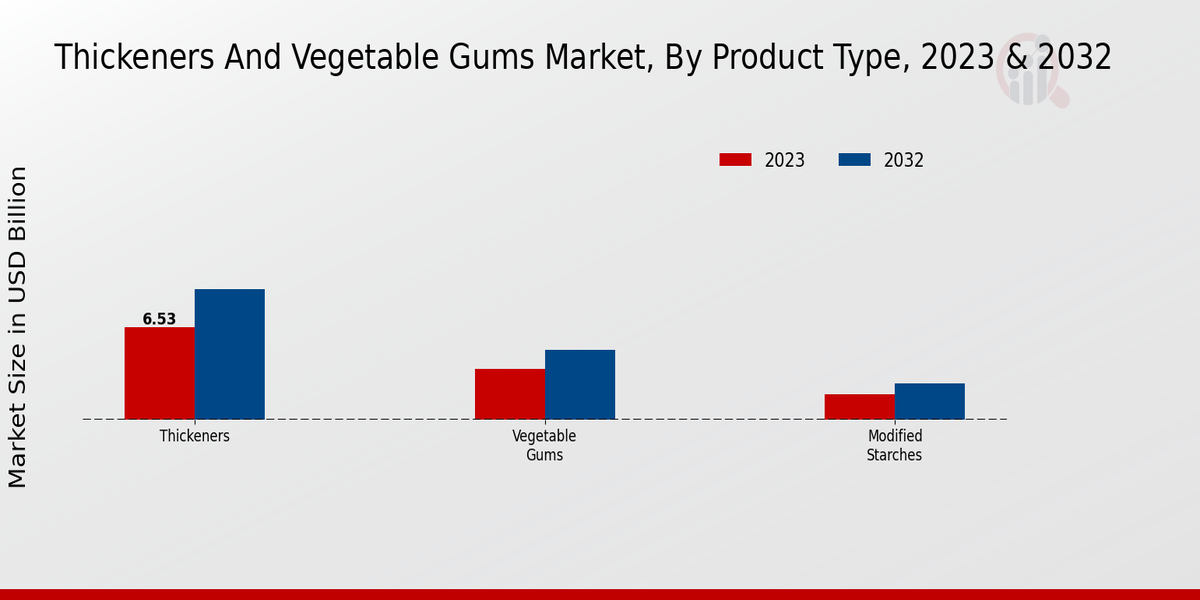 Thickeners And Vegetable Gums Market, By Product Type, 2023 & 2032

2023 2032

Market Size in USD Billion

6.53

Thickeners

Vegetable Gums

Modified Starches