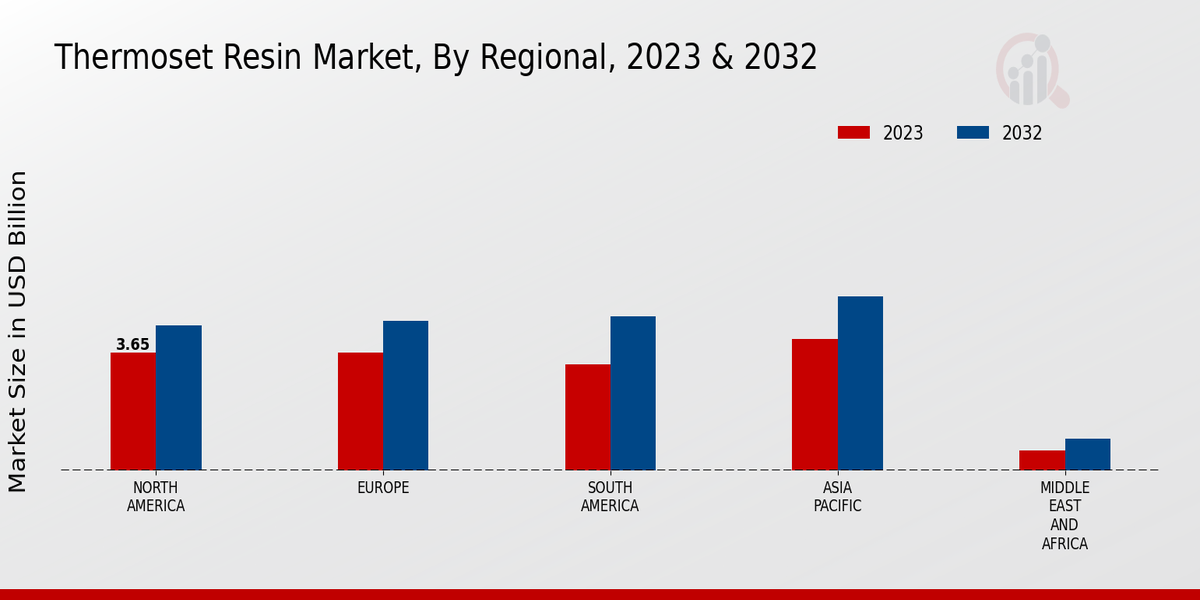 Thermoset Resin Market, By Regional, 2023 & 2032

2023
2032

Market Size in USD Billion

3.65

NORTH AMERICA
EUROPE
SOUTH AMERICA
ASIA PACIFIC
MIDDLE EAST AND AFRICA