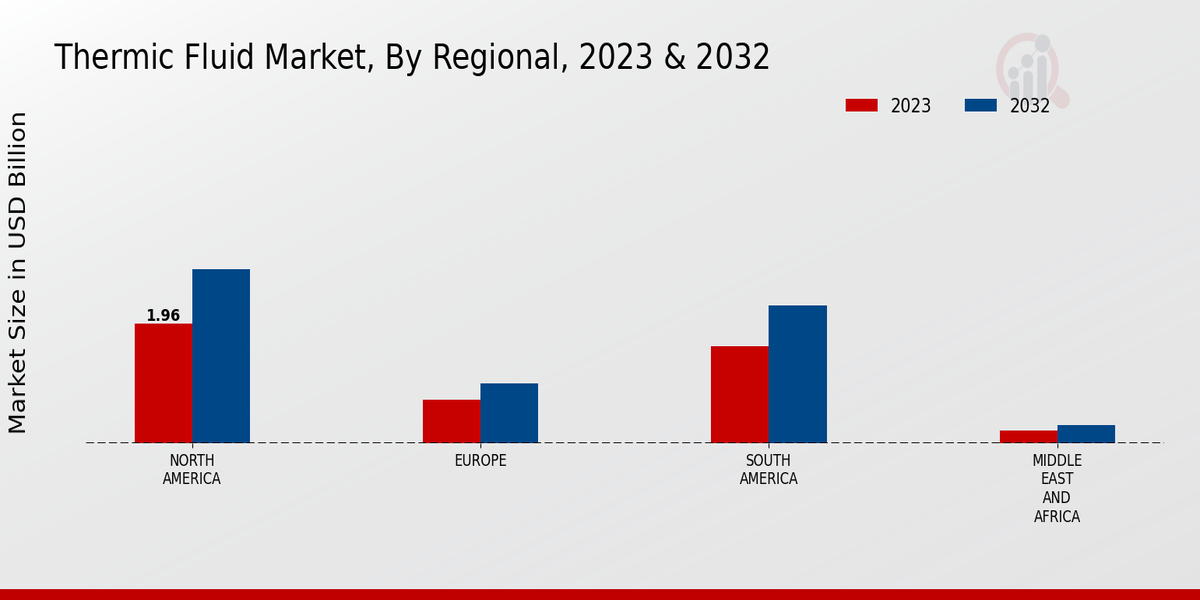 Thermic Fluid Market, By Regional, 2023 & 2032

2023
2032

Market Size in USD Billion

1.96

NORTH AMERICA
EUROPE
SOUTH AMERICA
MIDDLE EAST AND AFRICA