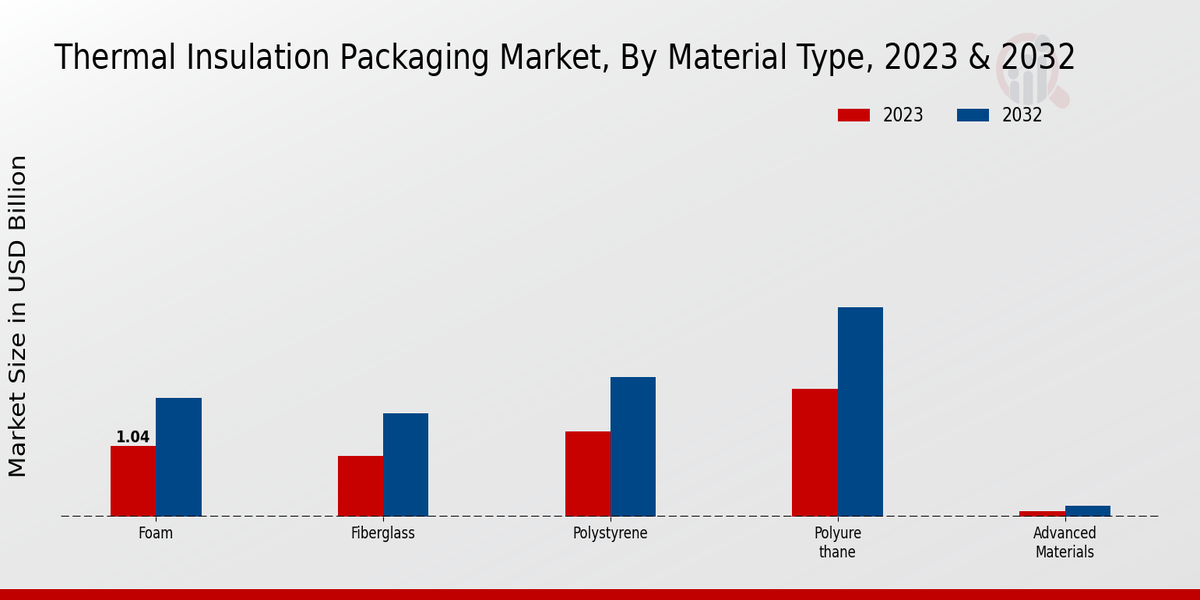 Thermal Insulation Packaging Market, By Material Type, 2023 & 2032

2023
2032

Market Size in USD Billion

1.04

Foam
Fiberglass
Polystyrene
Polyure thane
Advanced Materials