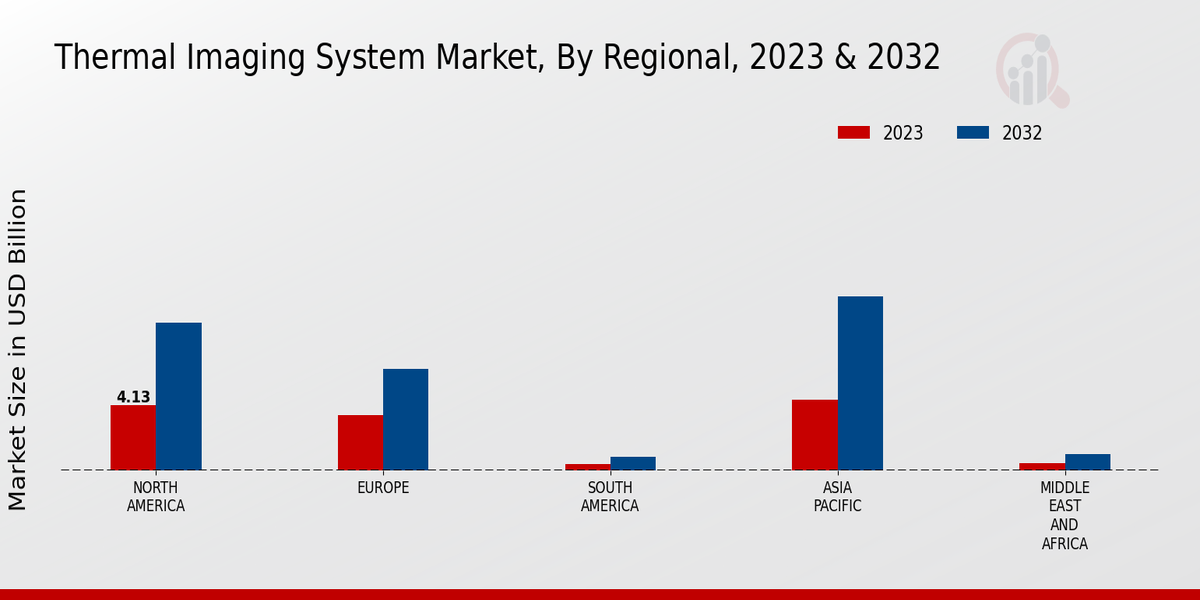 Thermal Imaging System Market, By Regional, 2023 & 2032

2023 2032

Market Size in USD Billion

4.13

NORTH AMERICA

EUROPE

SOUTH AMERICA

ASIA PACIFIC

MIDDLE EAST AND AFRICA