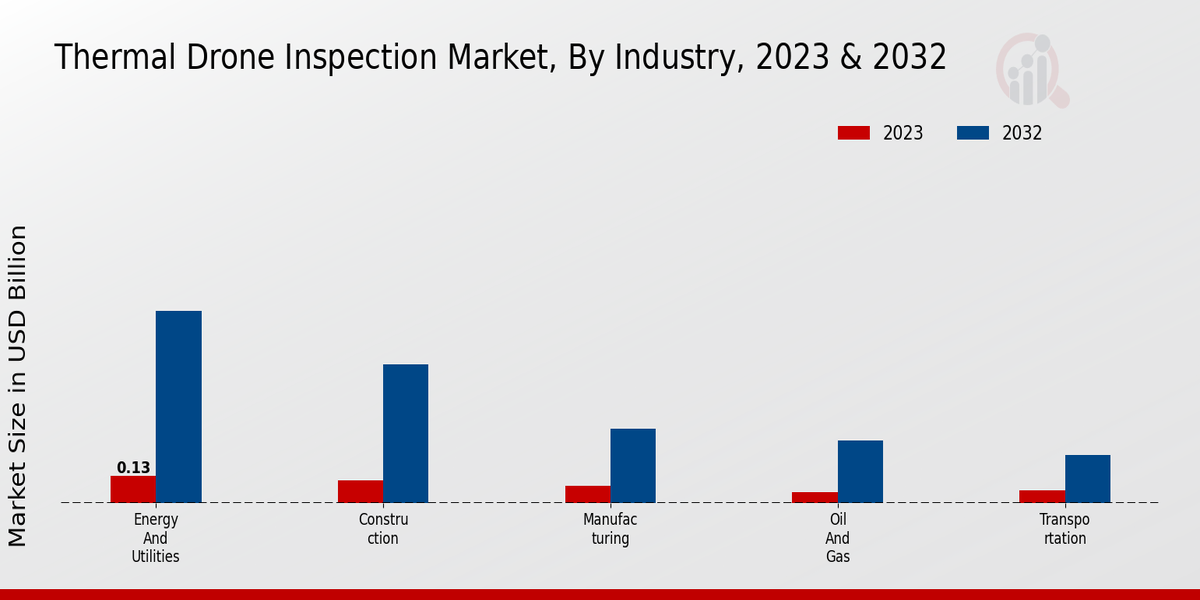 Thermal Drone Inspection Market, By Industry, 2023 & 2032

2023 2032

Market Size in USD Billion

0.13

Energy And Utilities

Constru ction

Manufac turing

Oil And Gas

Transpo rtation