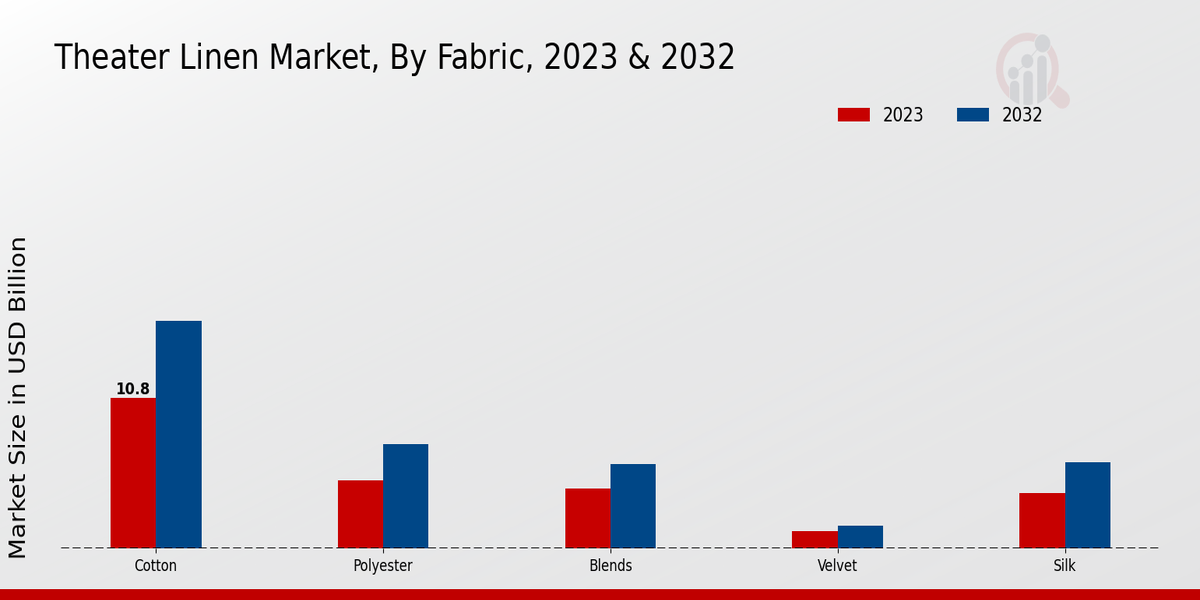 Theater Linen Market, By Fabric, 2023 & 2032

2023 2032

Market Size in USD Billion

10.8

Cotton

Polyester

Blends

Velvet

Silk