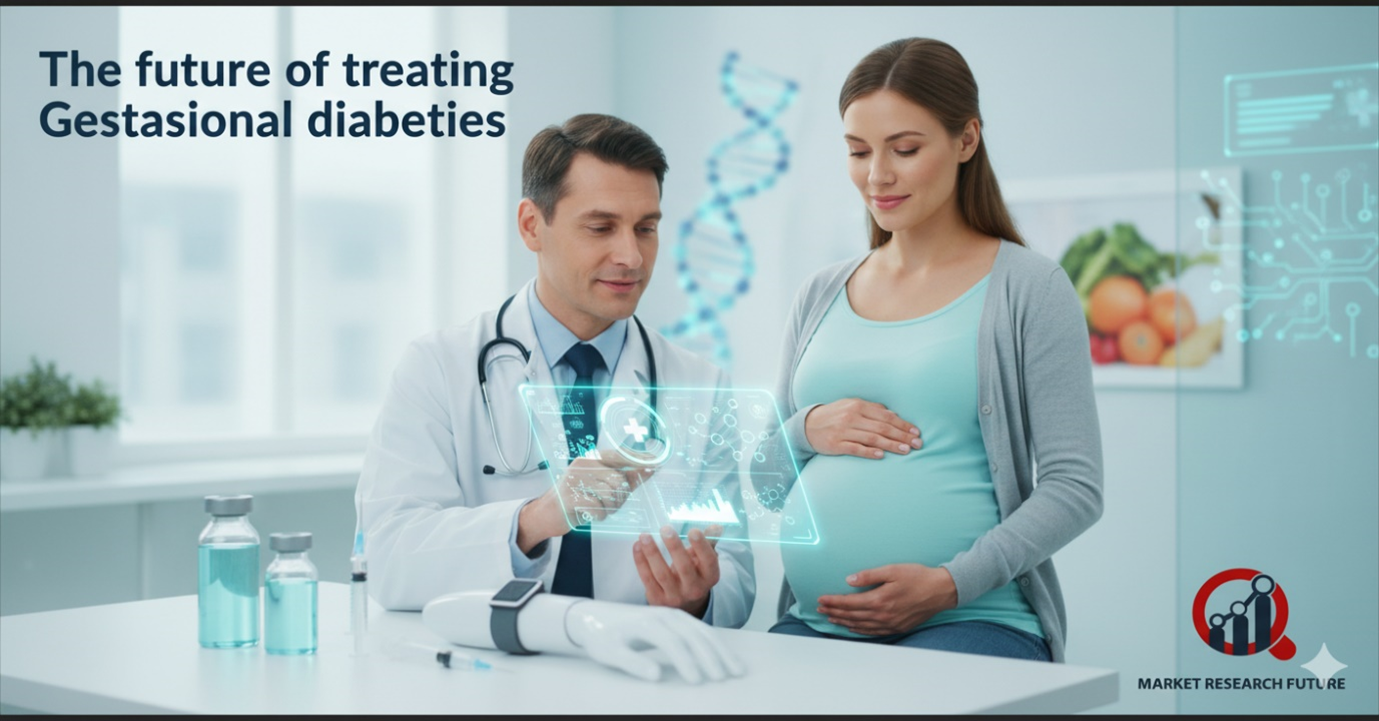 The future of treating Gestasional diabeties

MARKET RESEARCH FUTURE