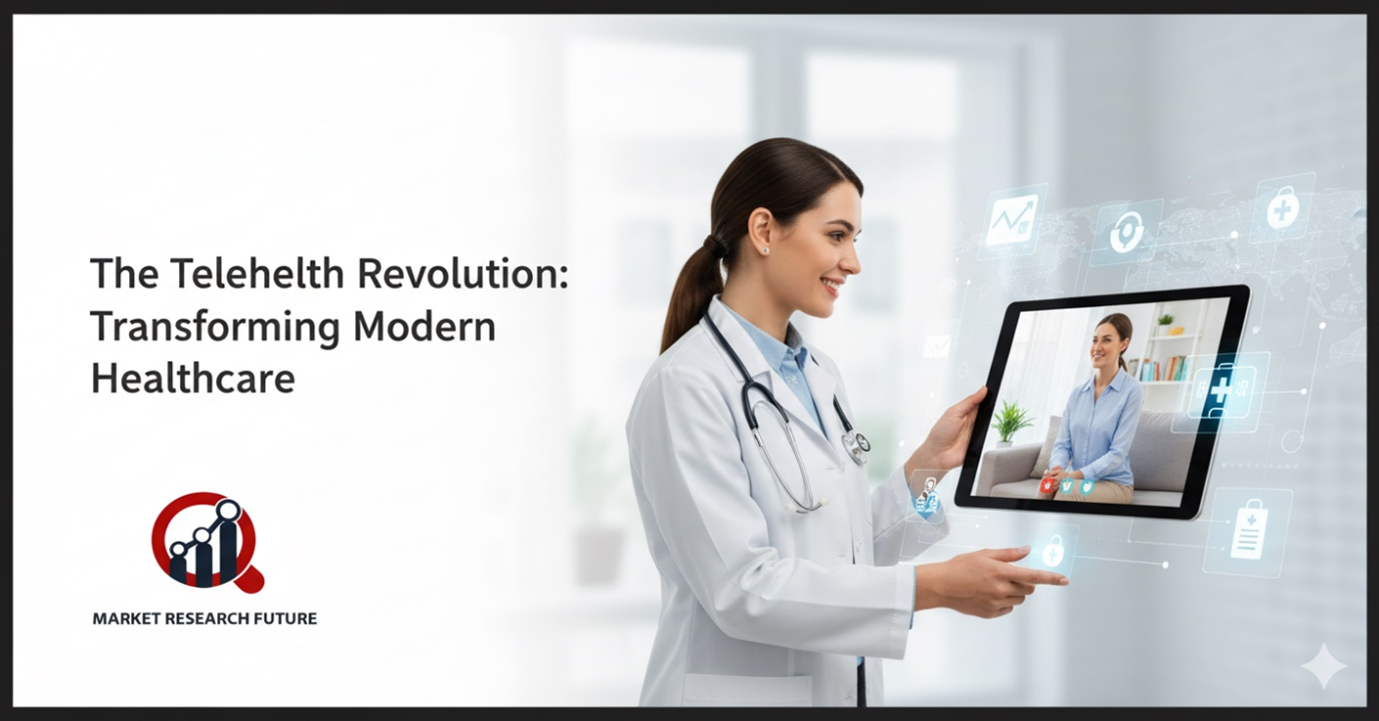 The Telehelth Revolution: Transforming Modern Healthcare

MARKET RESEARCH FUTURE