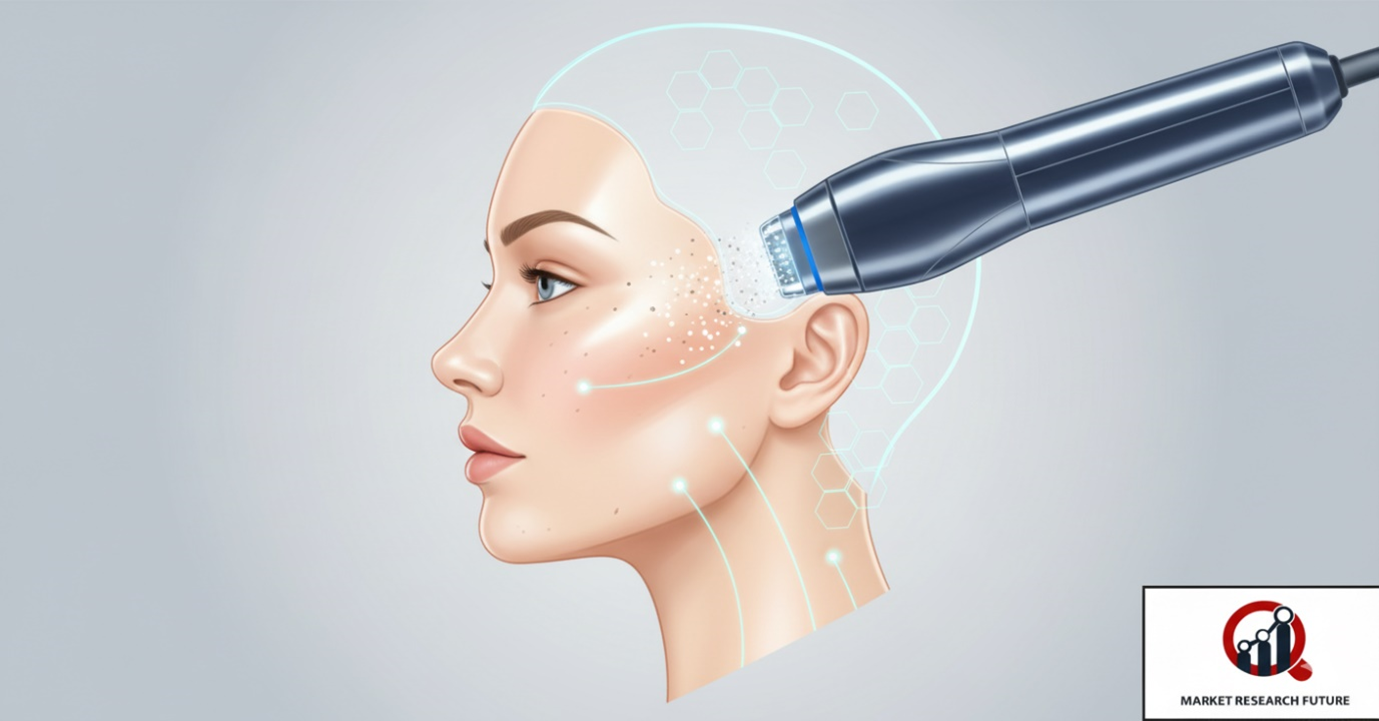 MARKET RESEARCH FUTURE