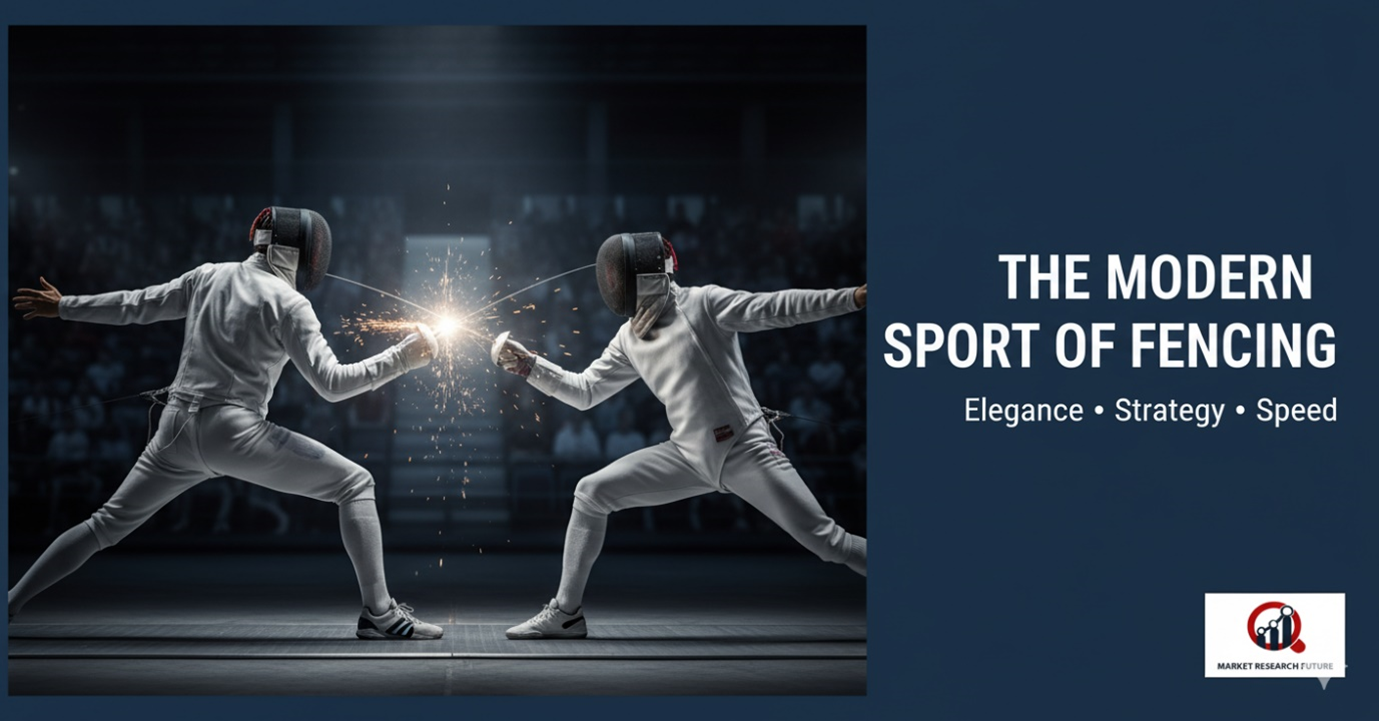 THE MODERN SPORT OF FENCING

Elegance • Strategy • Speed

MARKET RESEARCH FUTURE