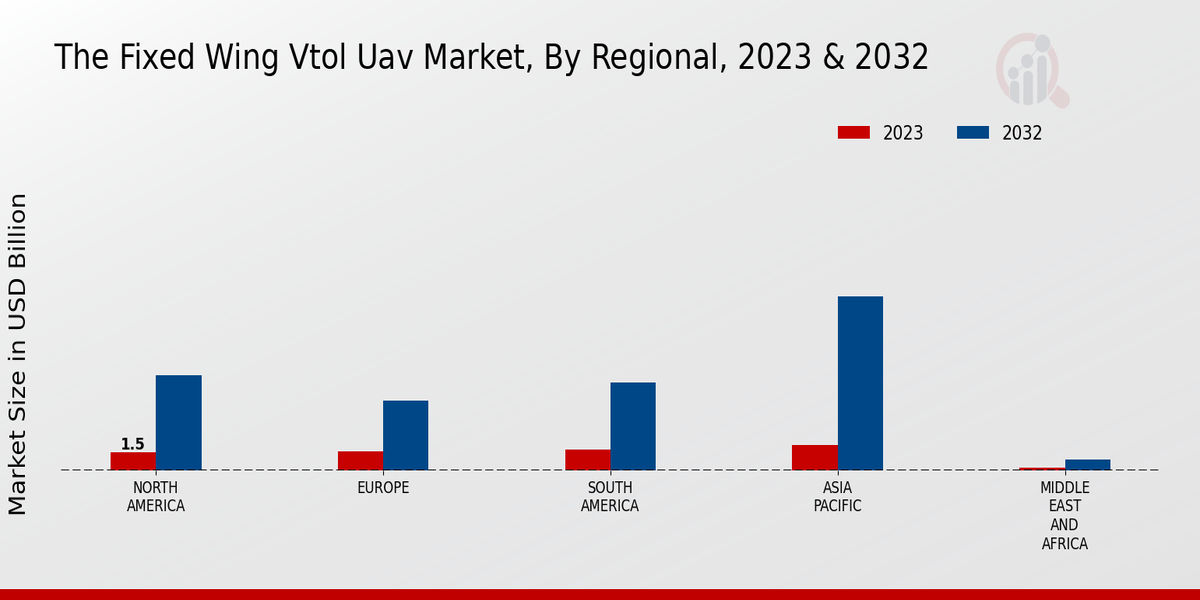 The Fixed Wing Vtol Uav Market, By Regional, 2023 & 2032

2023
2032

Market Size in USD Billion

1.5

NORTH AMERICA
EUROPE
SOUTH AMERICA
ASIA PACIFIC
MIDDLE EAST AND AFRICA