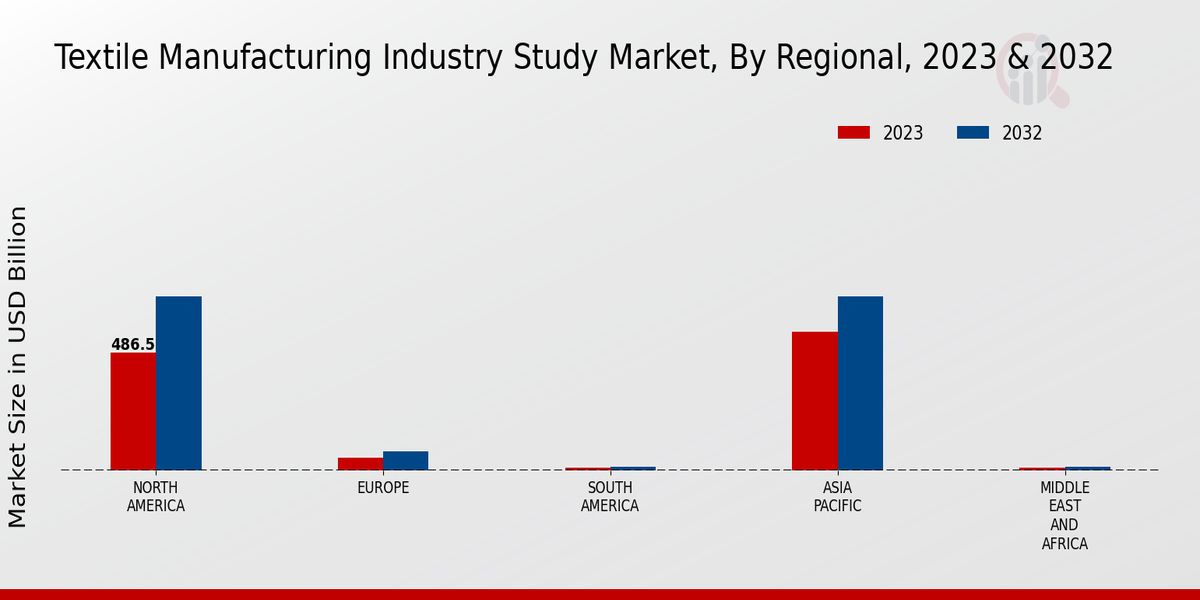 Textile Manufacturing Industry Study Market, By Regional, 2023 & 2032

2023
2032

Market Size in USD Billion

486.5

NORTH AMERICA
EUROPE
SOUTH AMERICA
ASIA PACIFIC
MIDDLE EAST AND AFRICA