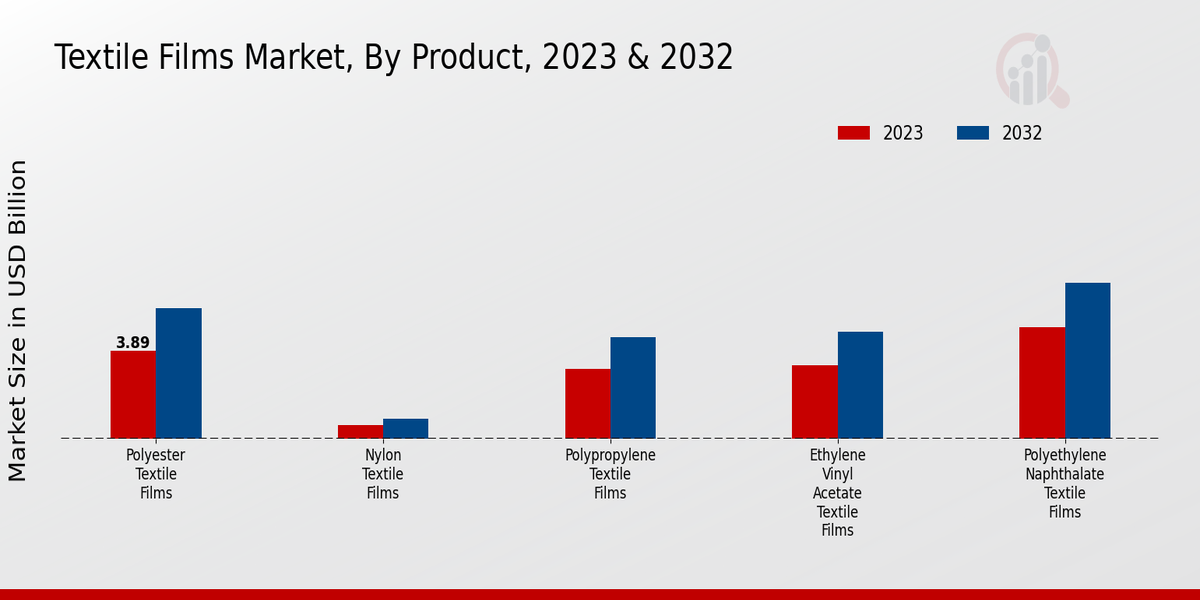 Textile Films Market, By Product, 2023 & 2032

2023
2032

Market Size in USD Billion

3.89

Polyester Textile Films

Nylon Textile Films

Polypropylene Textile Films

Ethylene Vinyl Acetate Textile Films

Polyethylene Naphthalate Textile Films