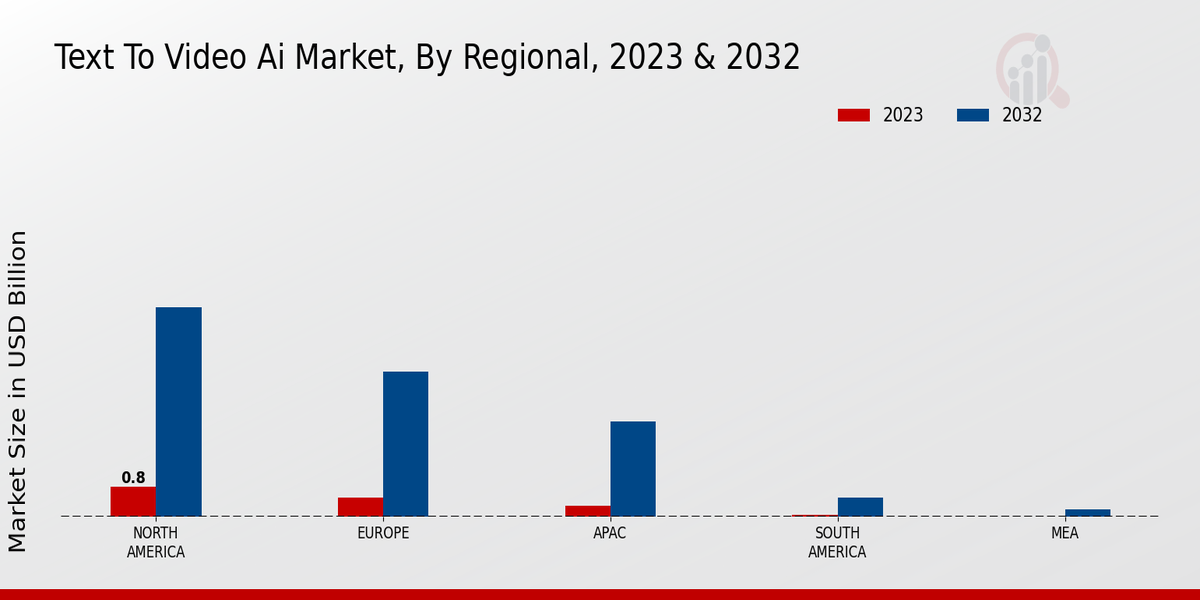 Text To Video Ai Market, By Regional, 2023 & 2032

2023
2032

Market Size in USD Billion

0.8

NORTH AMERICA
EUROPE
APAC
SOUTH AMERICA
MEA