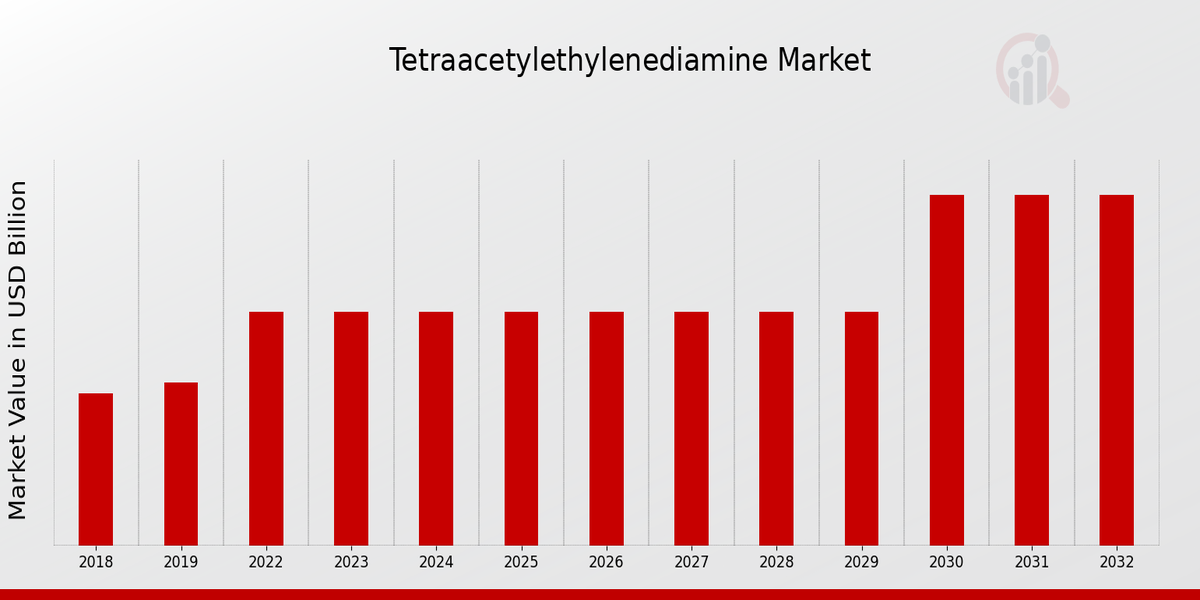 Tetraacetylethylenediamine Market

Market Value in USD Billion

2018
2019
2022
2023
2024
2025
2026
2027
2028
2029
2030
2031
2032