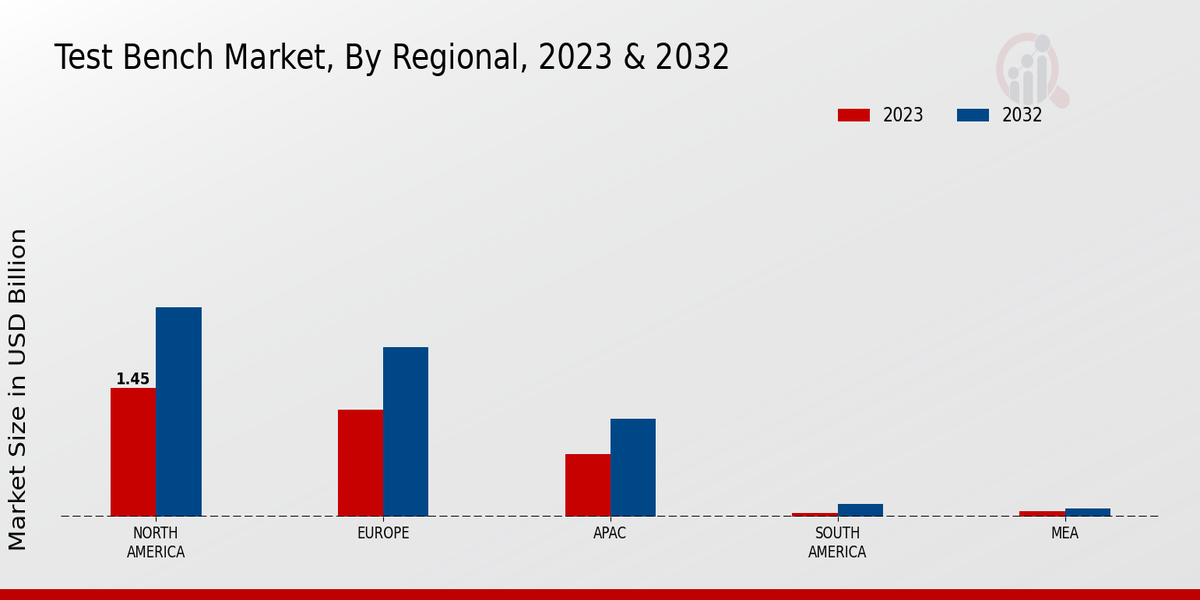 Test Bench Market, By Regional, 2023 & 2032

2023
2032

Market Size in USD Billion

1.45

NORTH AMERICA
EUROPE
APAC
SOUTH AMERICA
MEA