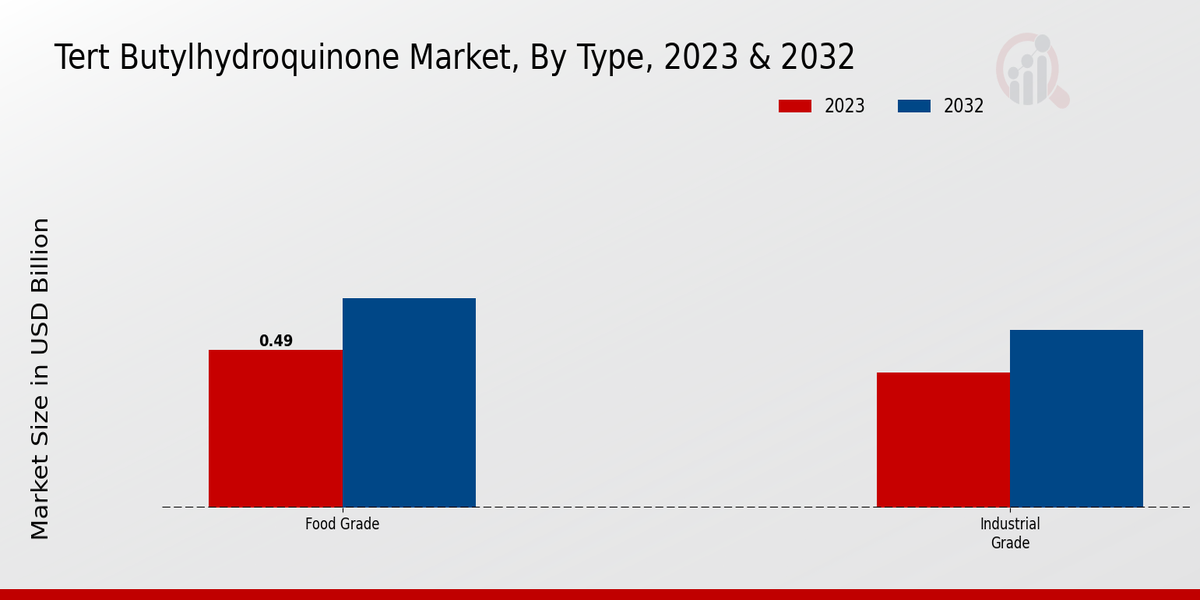 Tert Butylhydroquinone Market, By Type, 2023 & 2032

2023
2032

Market Size in USD Billion

0.49

Food Grade

Industrial Grade