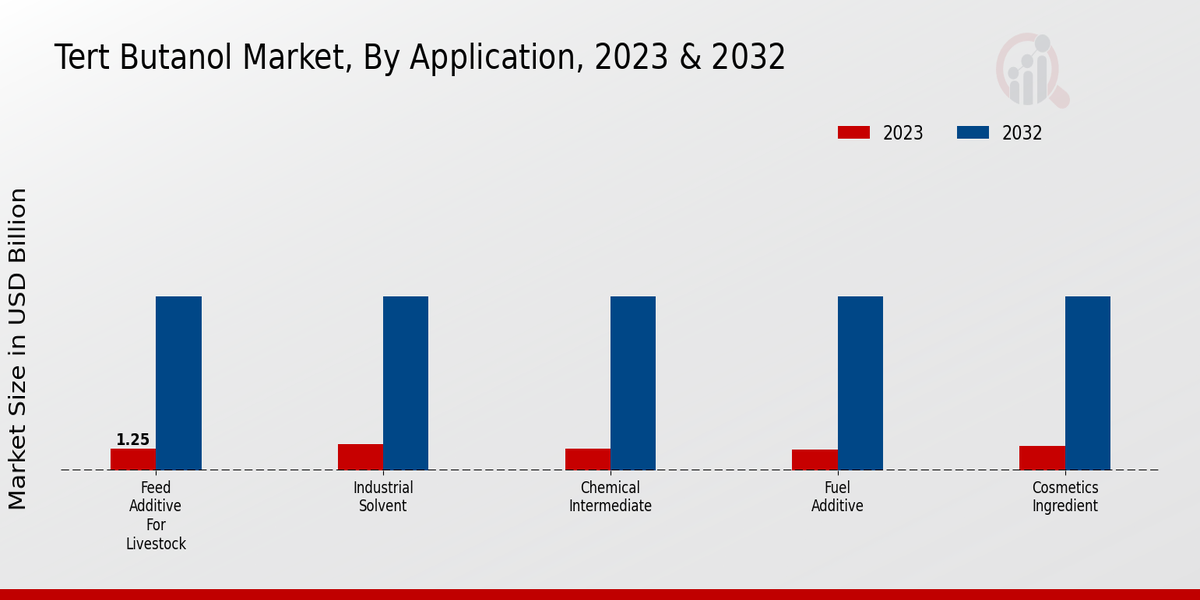 Tert Butanol Market, By Application, 2023 & 2032

2023
2032

Market Size in USD Billion

1.25

Feed Additive For Livestock
Industrial Solvent
Chemical Intermediate
Fuel Additive
Cosmetics Ingredient