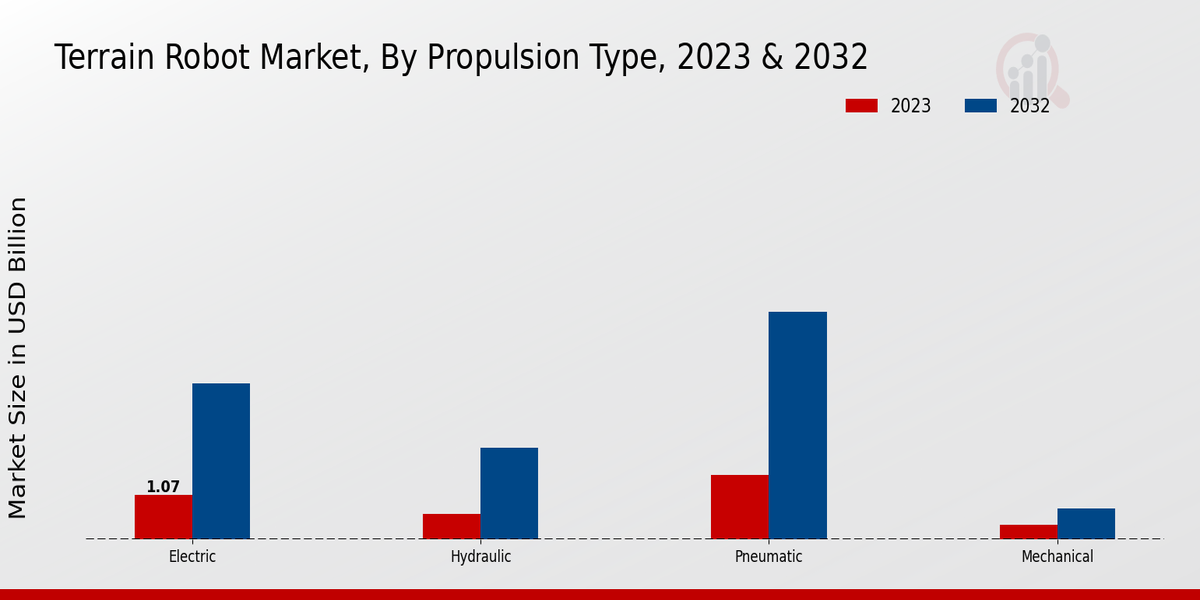 Terrain Robot Market, By Propulsion Type, 2023 & 2032

2023
2032

Market Size in USD Billion

1.07

Electric
Hydraulic
Pneumatic
Mechanical