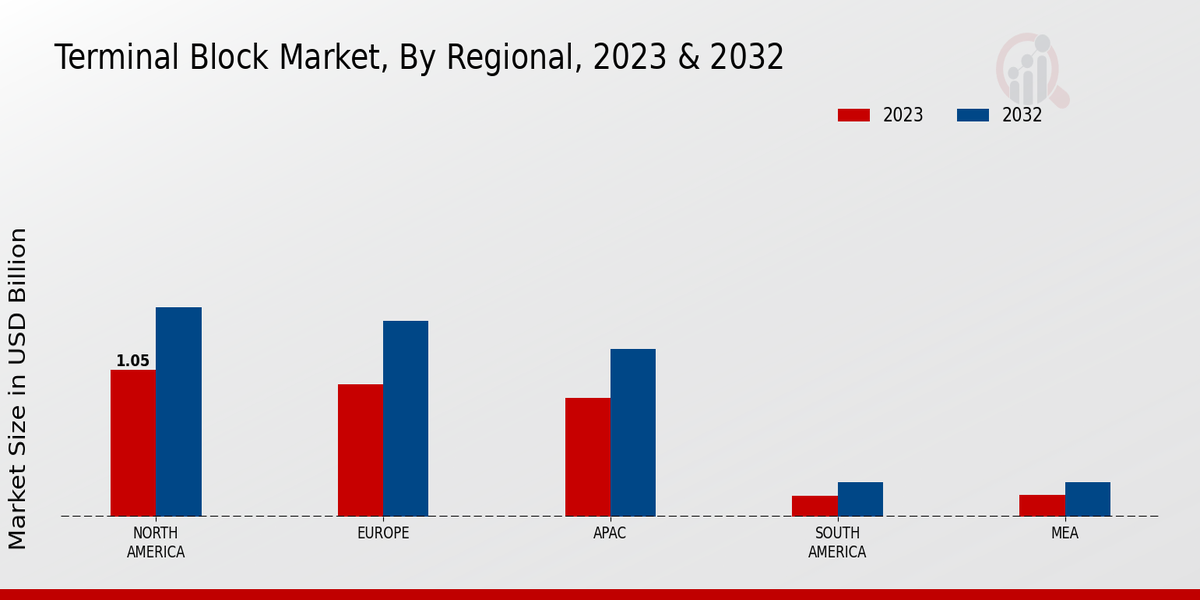 Terminal Block Market, By Regional, 2023 & 2032

2023
2032

Market Size in USD Billion

1.05

NORTH AMERICA
EUROPE
APAC
SOUTH AMERICA
MEA