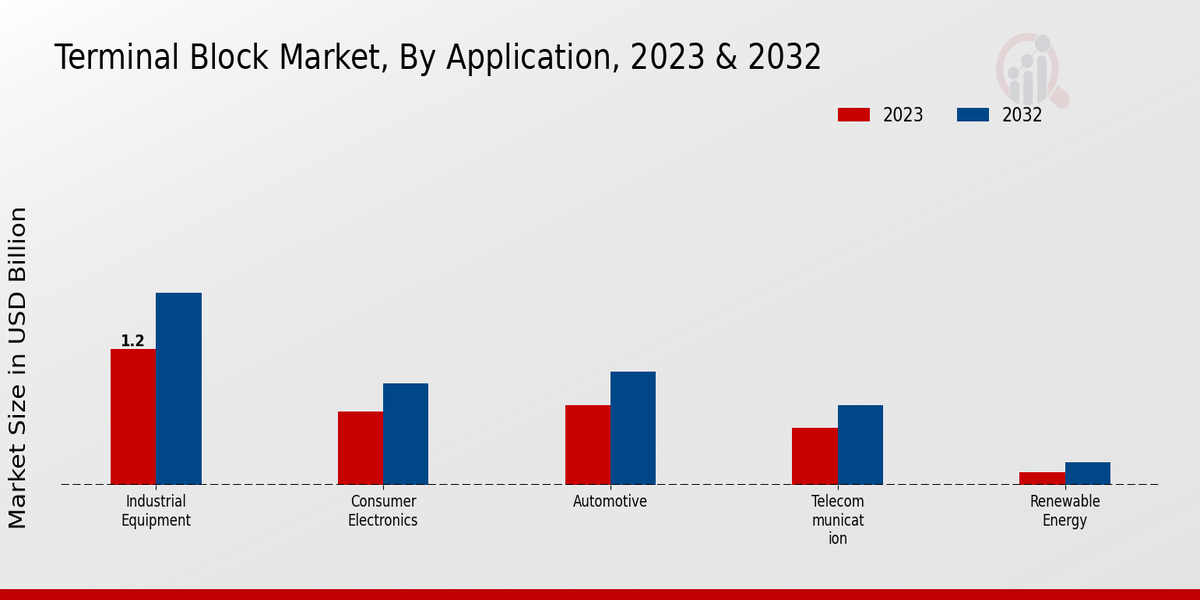 Terminal Block Market, By Application, 2023 & 2032

2023
2032

Market Size in USD Billion

1.2

Industrial Equipment
Consumer Electronics
Automotive
Telecom municat ion
Renewable Energy