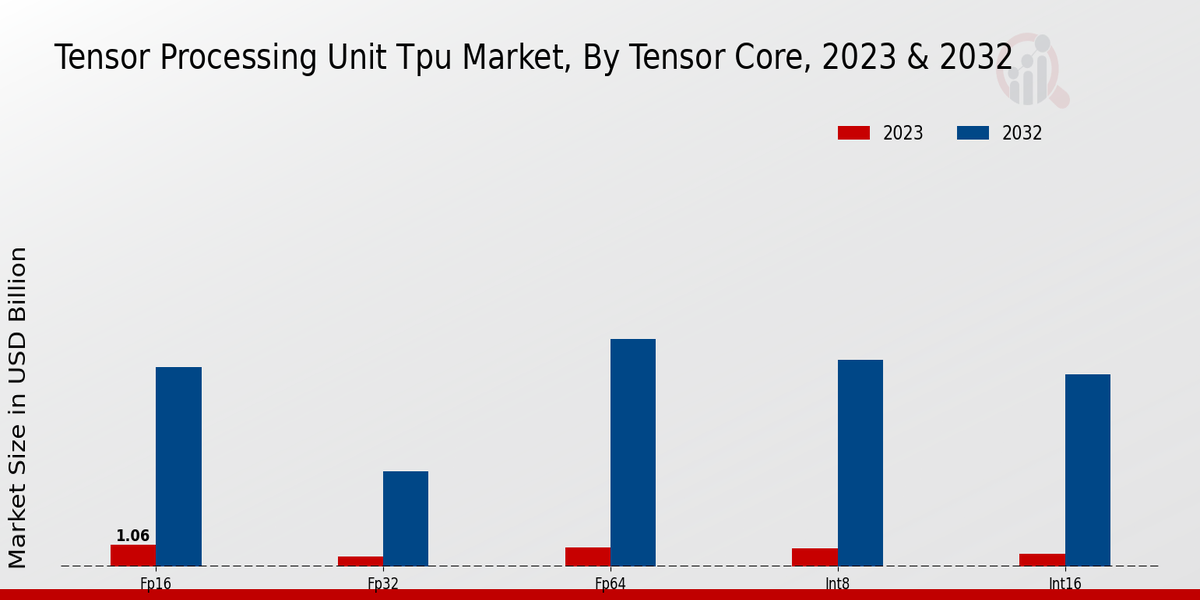 Tensor Processing Unit Tpu Market, By Tensor Core, 2023 & 2032

2023
2032

Market Size in USD Billion

1.06

Fp16
Fp32
Fp64
Int8
Int16