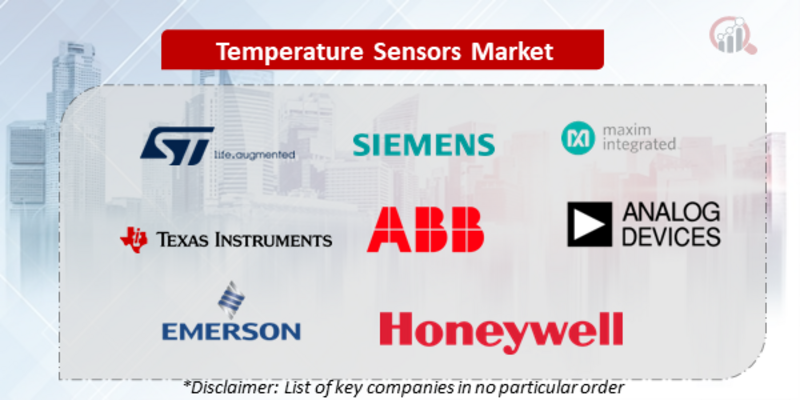 Temperature Sensors Market

ST life.augmented

SIEMENS

maxim integrated

TEXAS INSTRUMENTS

ABB

ANALOG DEVICES

EMERSON

Honeywell

*Disclaimer: List of key companies in no particular order