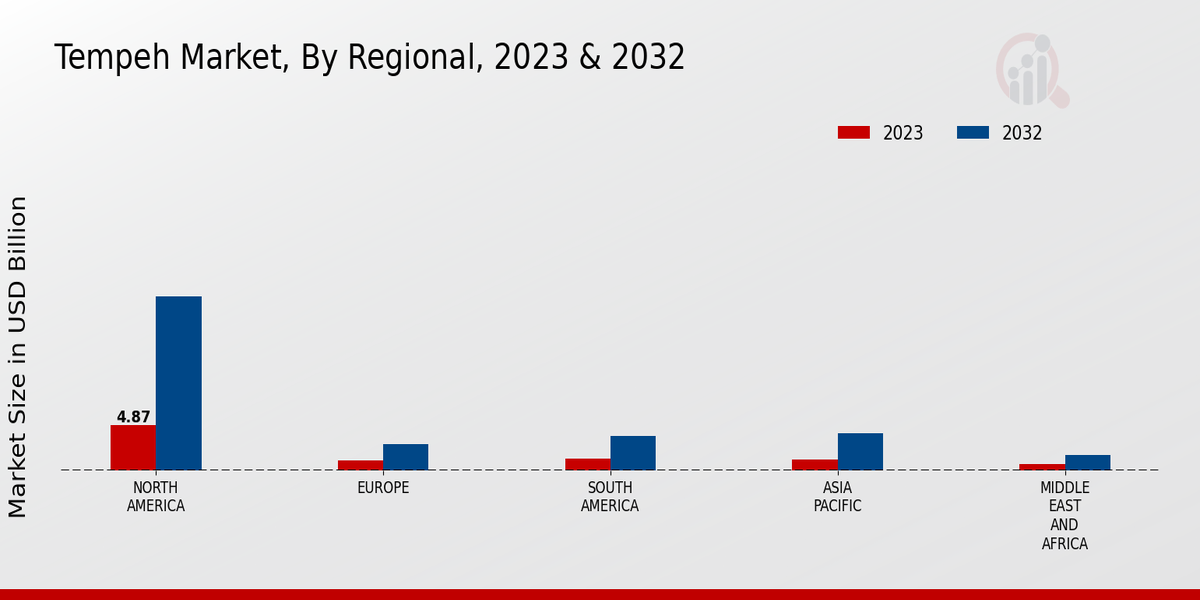 Tempeh Market, By Regional, 2023 & 2032

2023 2032

Market Size in USD Billion

4.87

NORTH AMERICA
EUROPE
SOUTH AMERICA
ASIA PACIFIC
MIDDLE EAST AND AFRICA