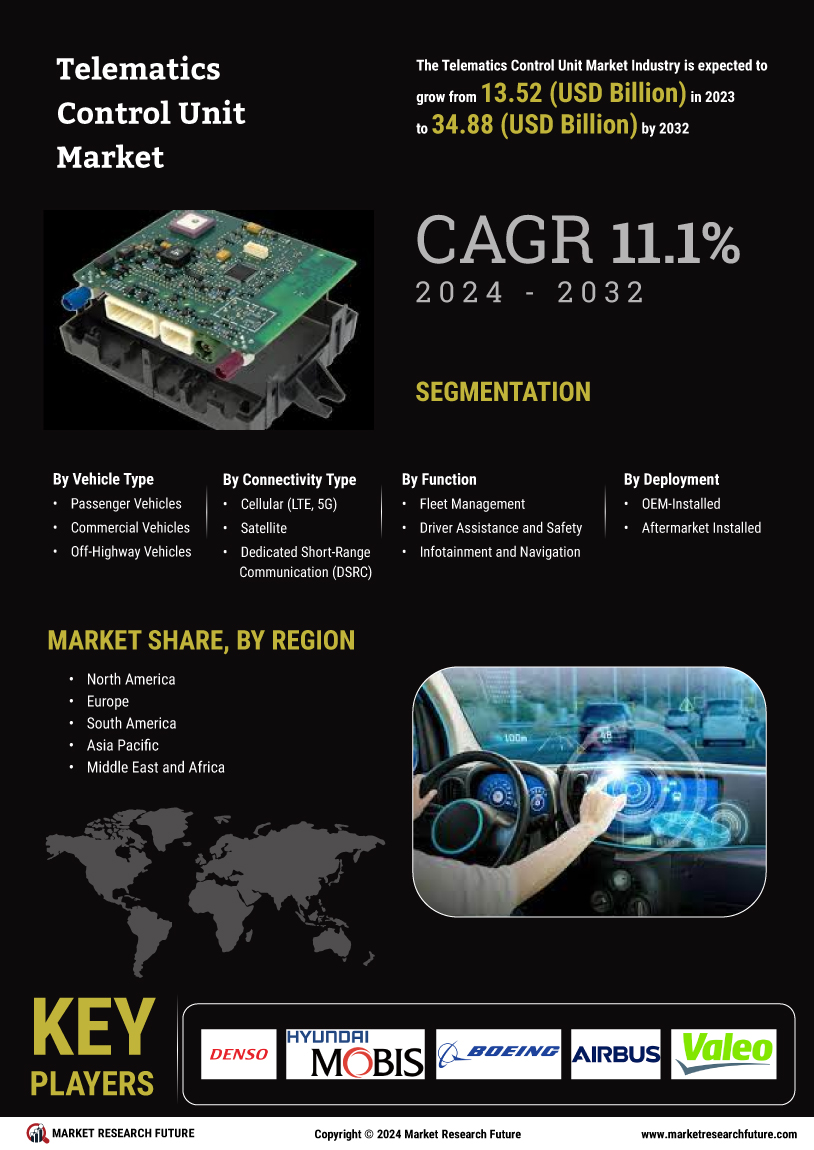 Telematics Control Unit Market

The Telematics Control Unit Market Industry is expected to grow from 13.52 (USD Billion) in 2023 to 34.88 (USD Billion) by 2032

CAGR 11.1%
2024 - 2032

SEGMENTATION

By Vehicle Type
• Passenger Vehicles
• Commercial Vehicles
• Off-Highway Vehicles

By Connectivity Type
• Cellular (LTE, 5G)
• Satellite
• Dedicated Short-Range Communication (DSRC)

By Function
• Fleet Management
• Driver Assistance and Safety
• Infotainment and Navigation

By Deployment
• OEM-Installed
• Aftermarket Installed

MARKET SHARE, BY REGION
• North America
• Europe
• South America
• Asia Pacific
• Middle East and Africa

100m

KEY PLAYERS

DENSO
HYUNDAI MOBIS
BOEING
AIRBUS
Valeo

MARKET RESEARCH FUTURE
Copyright © 2024 Market Research Future
www.marketresearchfuture.com