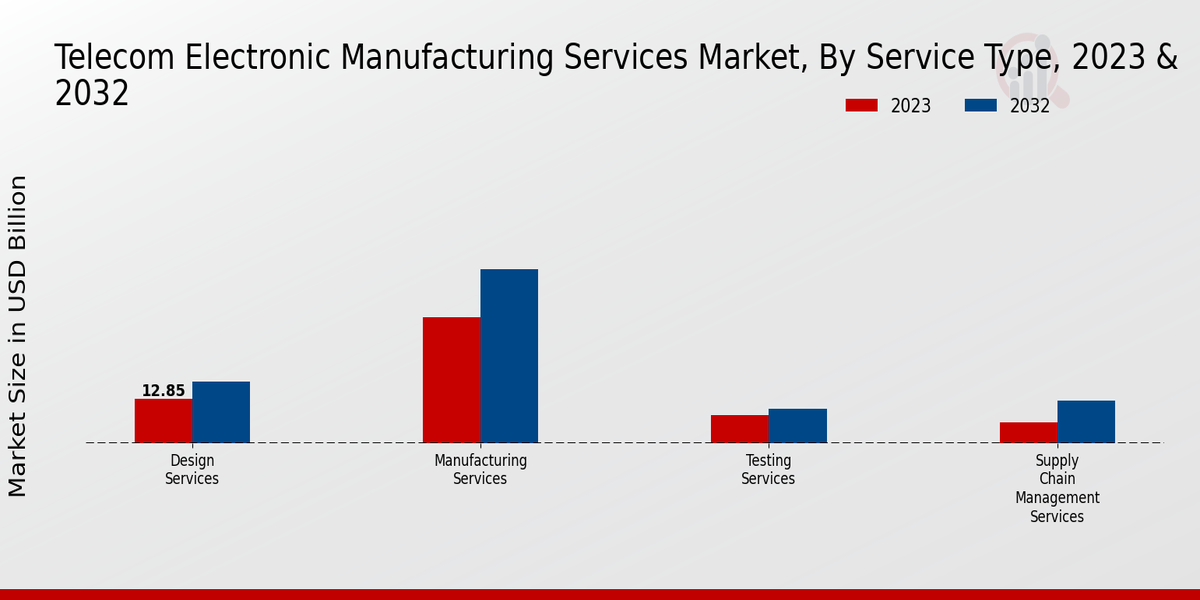 Telecom Electronic Manufacturing Services Market, By Service Type, 2023 & 2032

2023
2032

Market Size in USD Billion

12.85

Design Services

Manufacturing Services

Testing Services

Supply Chain Management Services