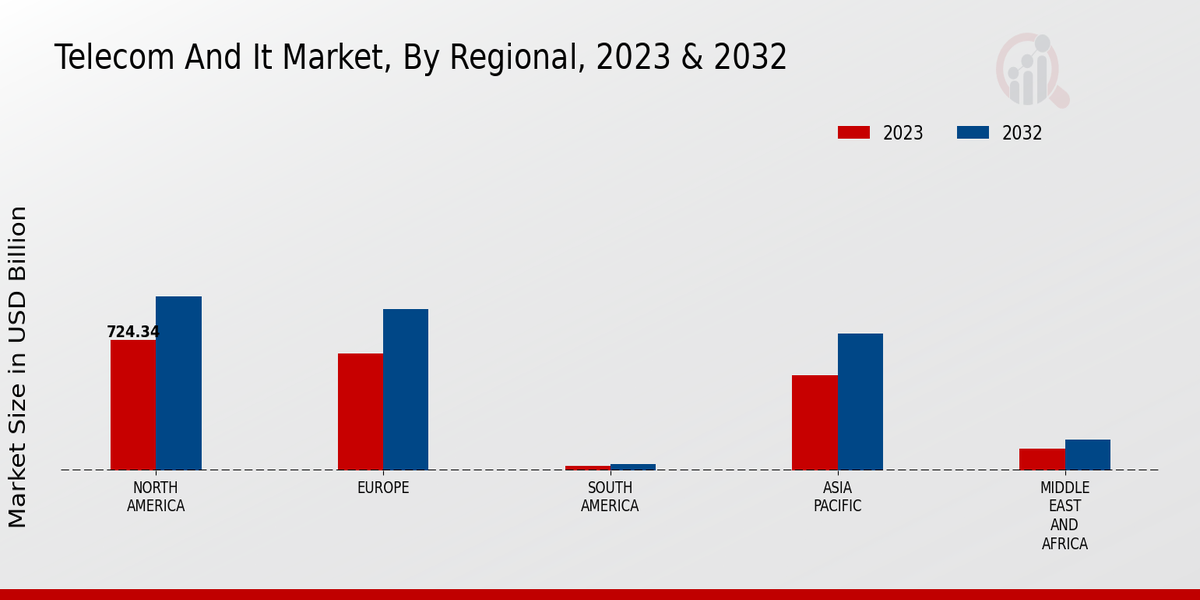 Telecom And It Market, By Regional, 2023 & 2032

2023
2032

Market Size in USD Billion

724.34

NORTH AMERICA
EUROPE
SOUTH AMERICA
ASIA PACIFIC
MIDDLE EAST AND AFRICA