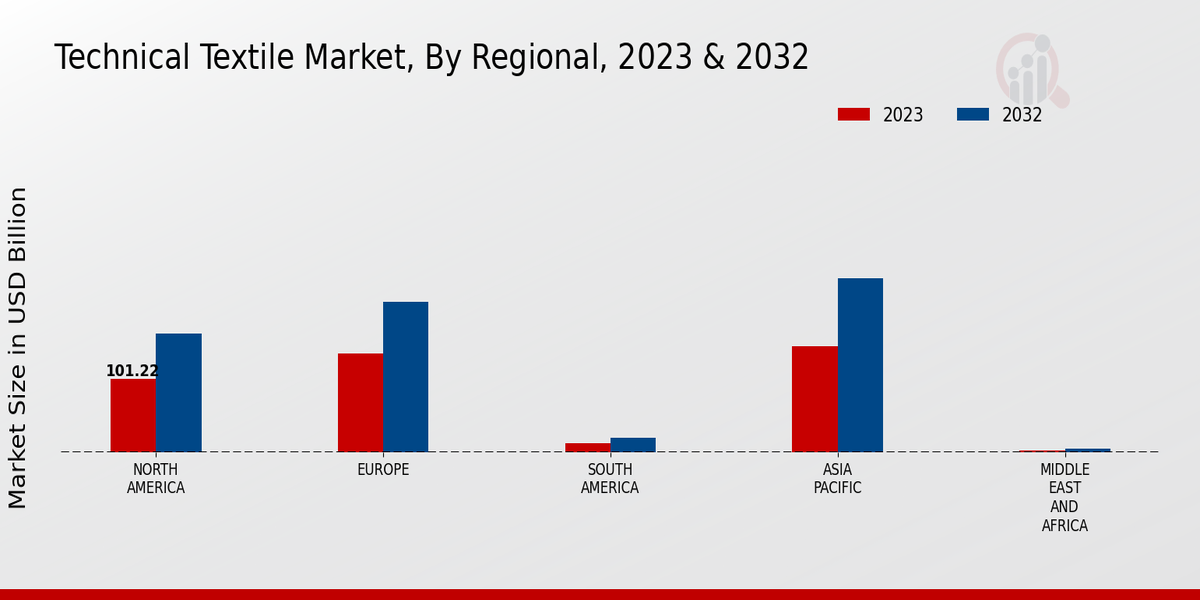 Technical Textile Market, By Regional, 2023 & 2032

2023
2032

Market Size in USD Billion

101.22

NORTH AMERICA
EUROPE
SOUTH AMERICA
ASIA PACIFIC
MIDDLE EAST AND AFRICA