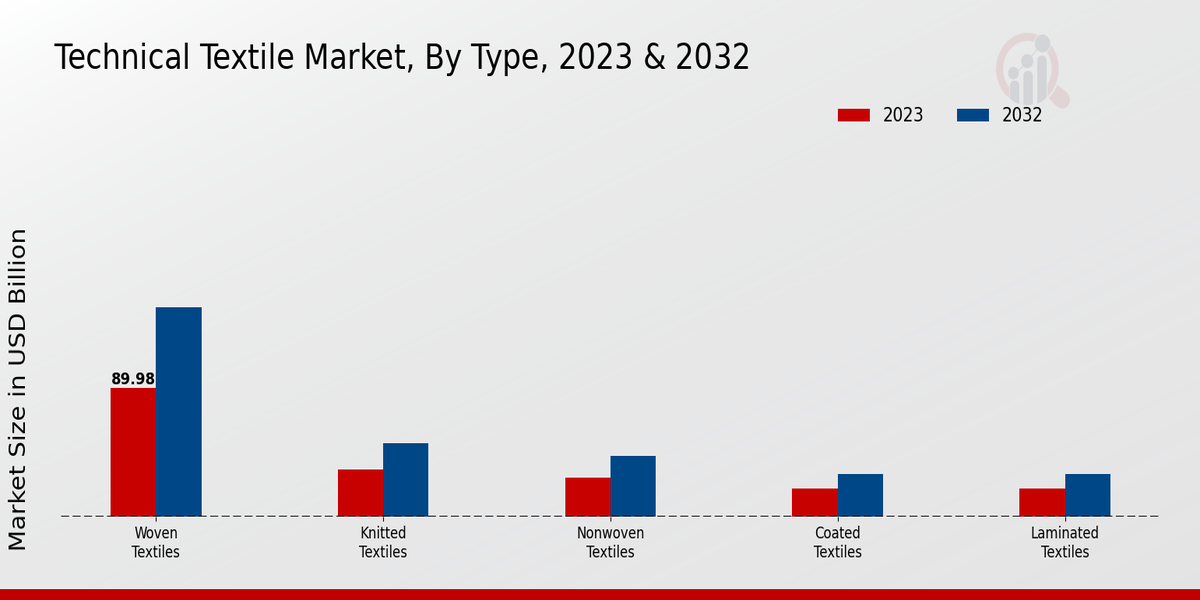 Technical Textile Market, By Type, 2023 & 2032

2023
2032

Market Size in USD Billion

89.98

Woven Textiles
Knitted Textiles
Nonwoven Textiles
Coated Textiles
Laminated Textiles