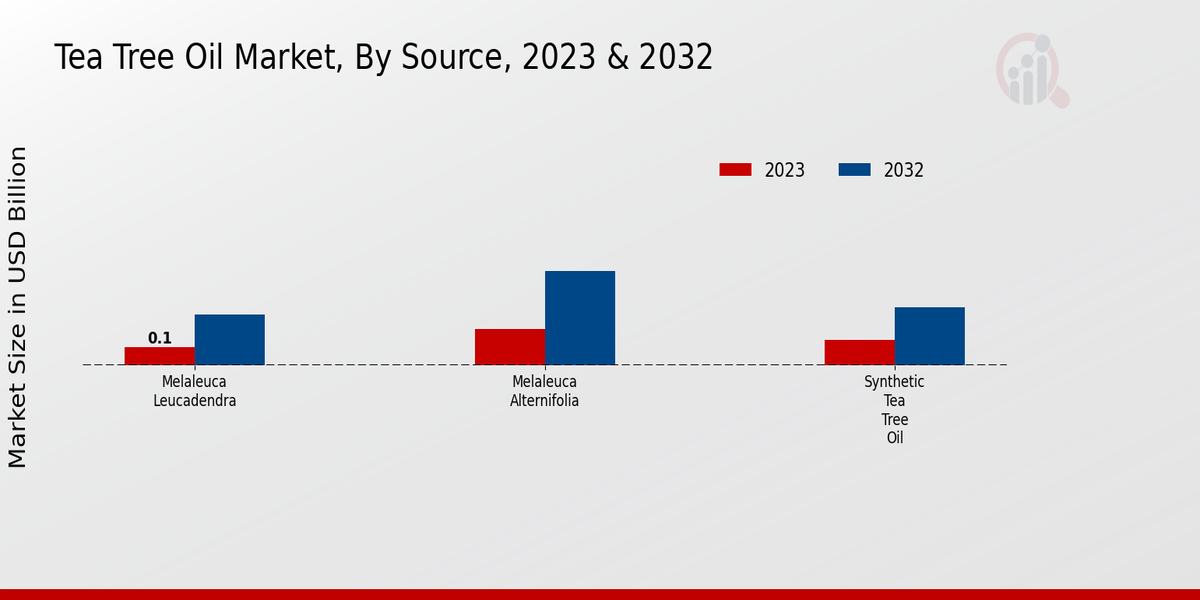 Tea Tree Oil Market, By Source, 2023 & 2032

2023 2032

Market Size in USD Billion

0.1

Melaleuca Leucadendra

Melaleuca Alternifolia

Synthetic Tea Tree Oil