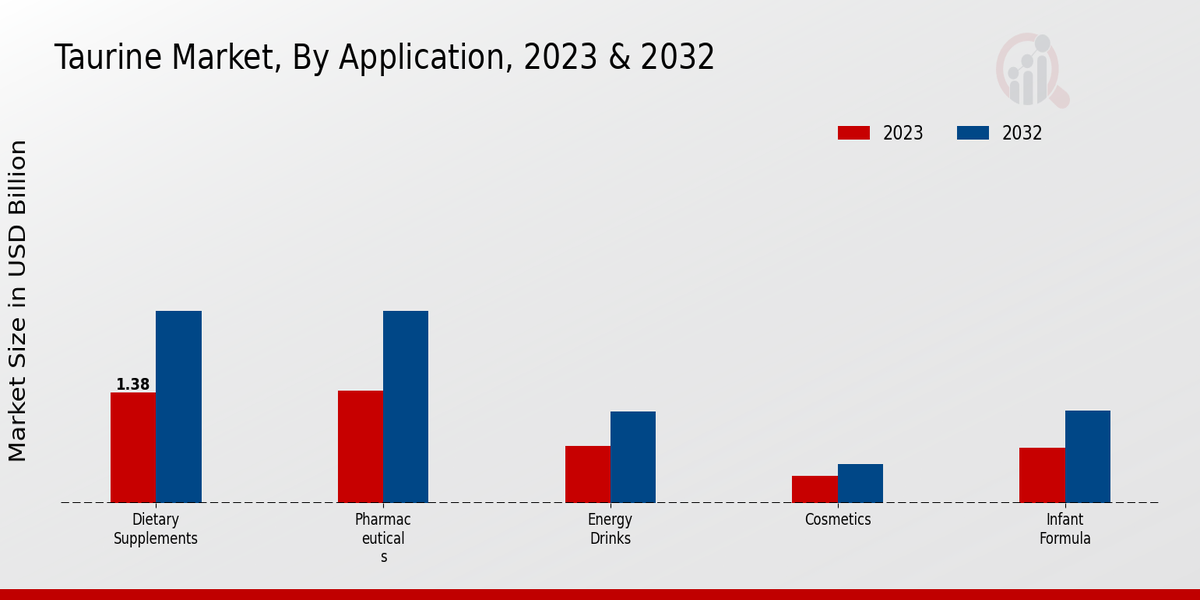 Taurine Market, By Application, 2023 & 2032

2023 2032

Market Size in USD Billion

1.38

Dietary Supplements

Pharmac eutical s

Energy Drinks

Cosmetics

Infant Formula