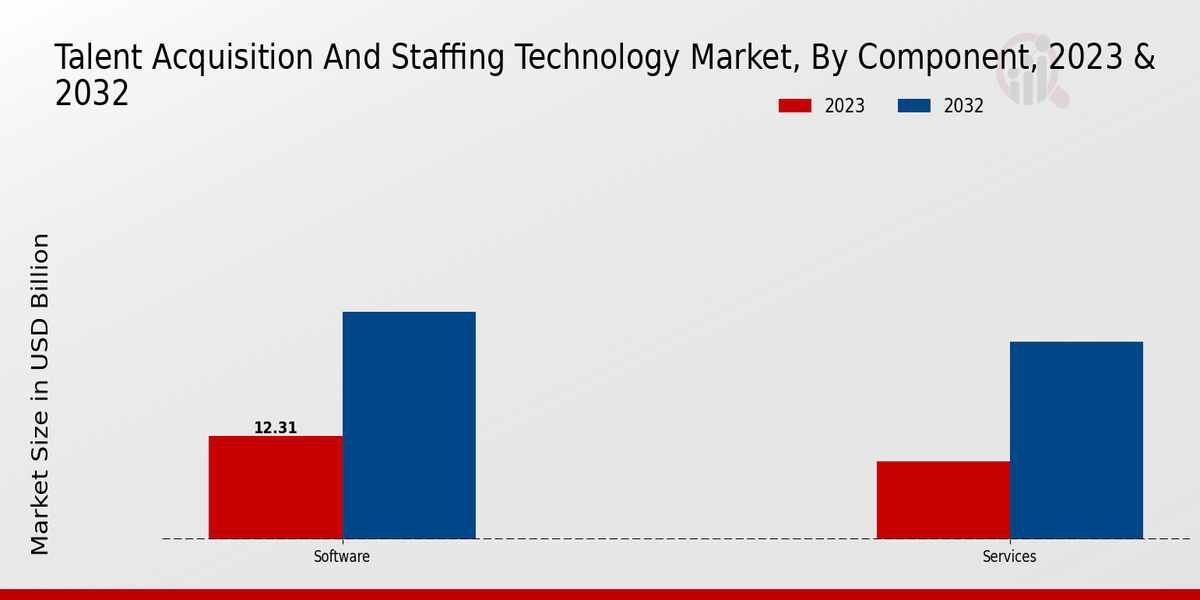 Talent Acquisition And Staffing Technology Market, By Component, 2023 & 2032

2023
2032

Market Size in USD Billion

12.31

Software

Services