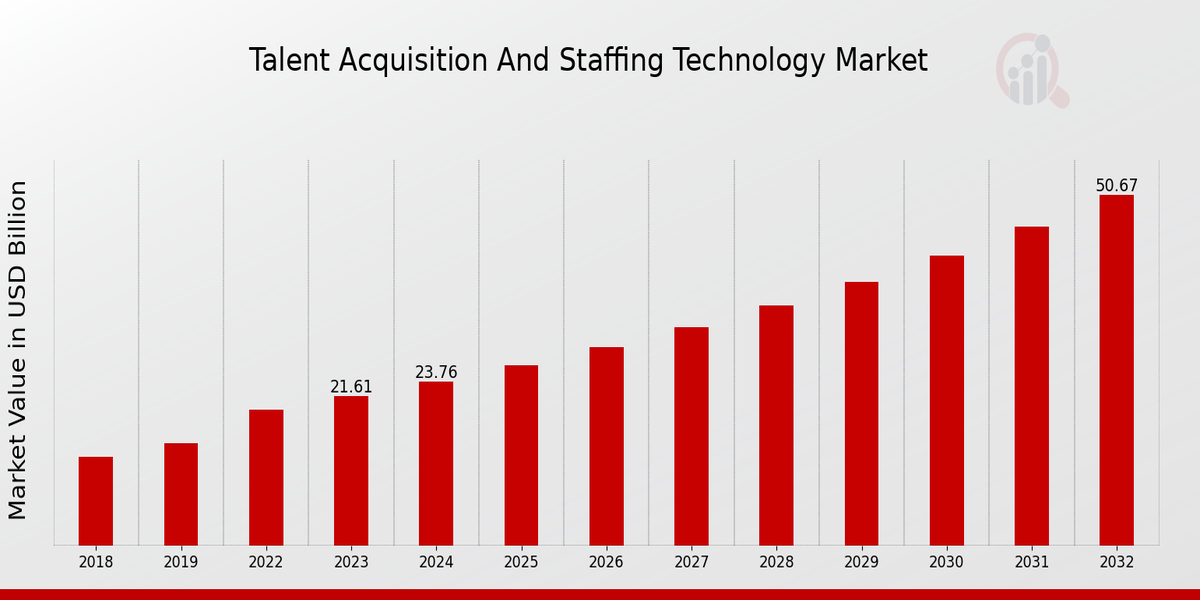 Talent Acquisition And Staffing Technology Market

Market Value in USD Billion

21.61
23.76
50.67

2018
2019
2022
2023
2024
2025
2026
2027
2028
2029
2030
2031
2032