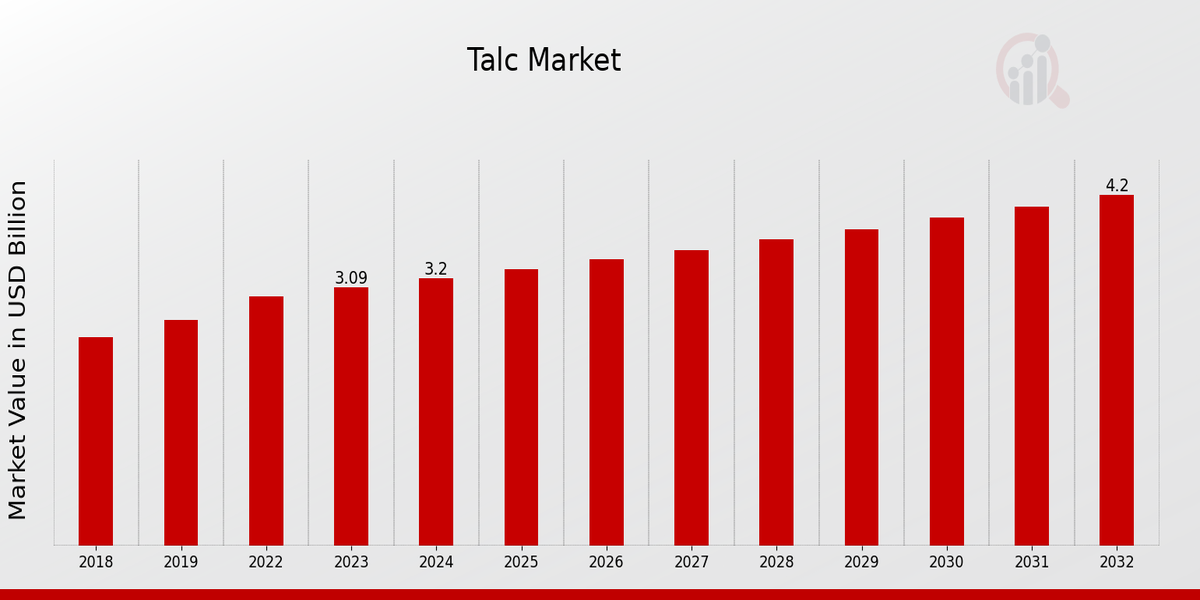 Talc Market

Market Value in USD Billion

3.09
3.2
4.2

2018
2019
2022
2023
2024
2025
2026
2027
2028
2029
2030
2031
2032